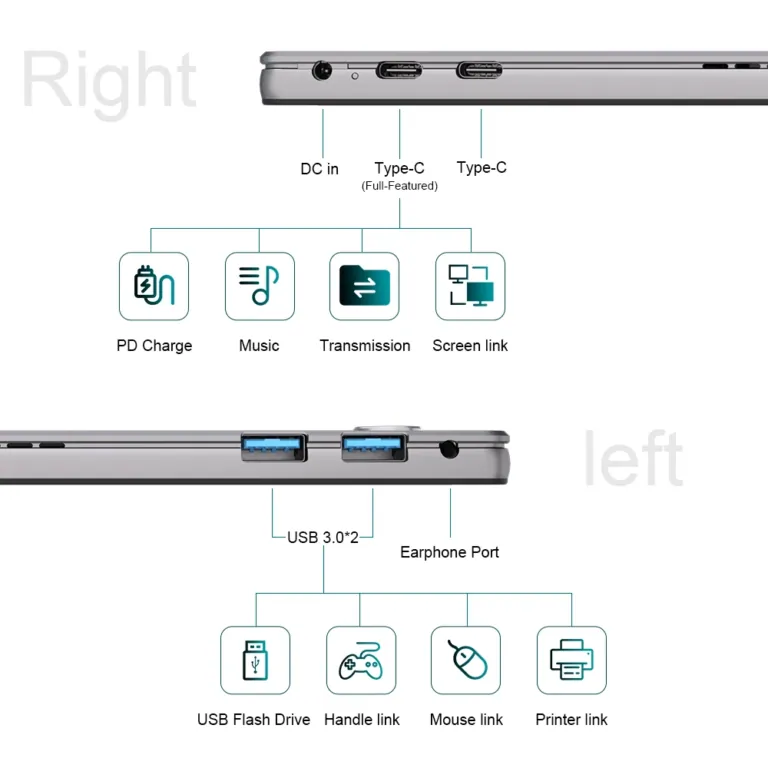 Right

DC in

Type-C
(Full-Featured)

Type-C

PD Charge

Music

Transmission

Screen link

left

USB 3.0*2

Earphone Port

USB Flash Drive

Handle link

Mouse link

Printer link