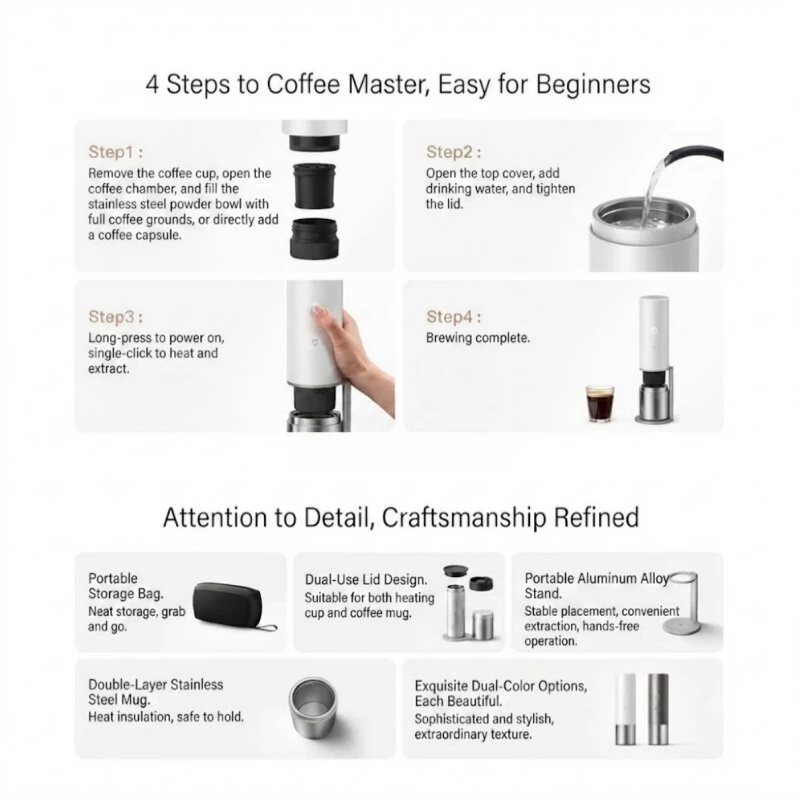 4 Steps to Coffee Master, Easy for Beginners

Step1 :
Remove the coffee cup, open the coffee chamber, and fill the stainless steel powder bowl with full coffee grounds, or directly add a coffee capsule.

Step2 :
Open the top cover, add drinking water, and tighten the lid.

Step3 :
Long-press to power on, single-click to heat and extract.

Step4 :
Brewing complete.

Attention to Detail, Craftsmanship Refined

Portable Storage Bag.
Neat storage, grab and go.

Dual-Use Lid Design.
Suitable for both heating cup and coffee mug.

Portable Aluminum Alloy Stand.
Stable placement, convenient extraction, hands-free operation.

Double-Layer Stainless Steel Mug.
Heat insulation, safe to hold.

Exquisite Dual-Color Options, Each Beautiful.
Sophisticated and stylish, extraordinary texture.