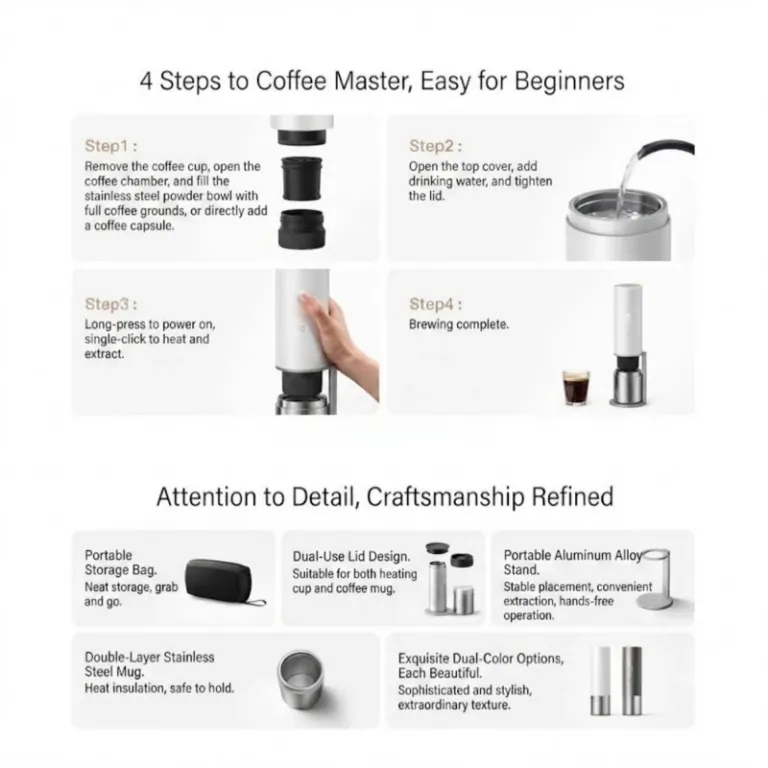 4 Steps to Coffee Master, Easy for Beginners

Step1 :
Remove the coffee cup, open the coffee chamber, and fill the stainless steel powder bowl with full coffee grounds, or directly add a coffee capsule.

Step2 :
Open the top cover, add drinking water, and tighten the lid.

Step3 :
Long-press to power on, single-click to heat and extract.

Step4 :
Brewing complete.

Attention to Detail, Craftsmanship Refined

Portable Storage Bag.
Neat storage, grab and go.

Dual-Use Lid Design.
Suitable for both heating cup and coffee mug.

Portable Aluminum Alloy Stand.
Stable placement, convenient extraction, hands-free operation.

Double-Layer Stainless Steel Mug.
Heat insulation, safe to hold.

Exquisite Dual-Color Options, Each Beautiful.
Sophisticated and stylish, extraordinary texture.