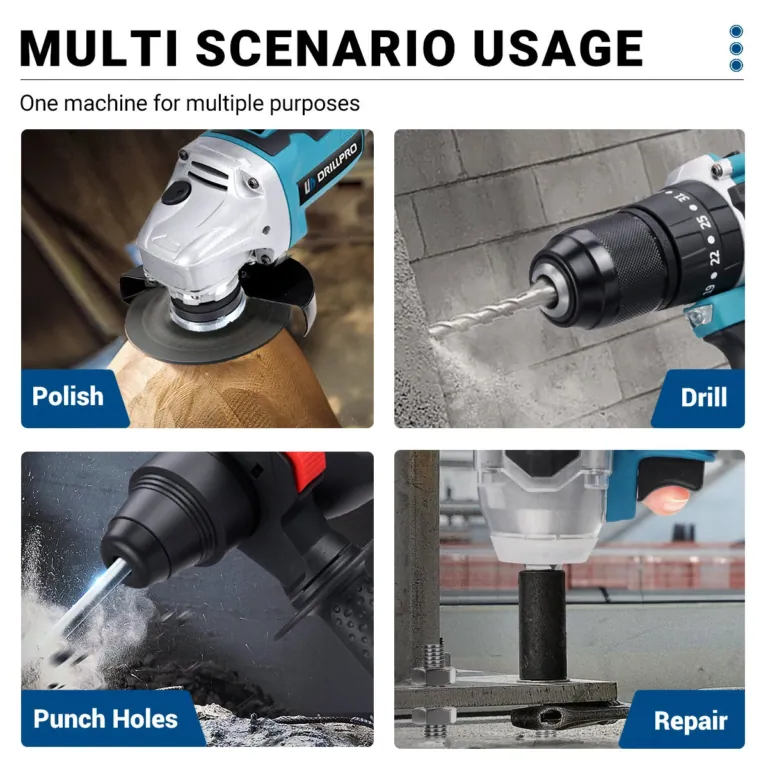 MULTI SCENARIO USAGE

One machine for multiple purposes

DRILLPRO

Polish

25
22

Drill

Punch Holes

Repair