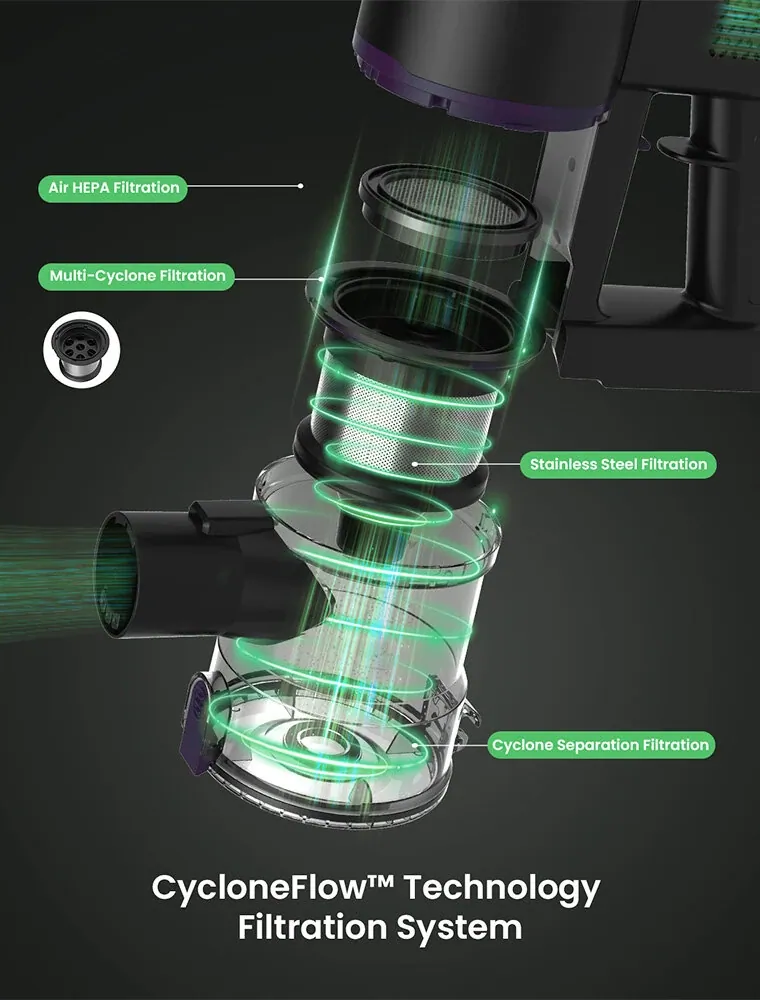 Air HEPA Filtration

Multi-Cyclone Filtration

Stainless Steel Filtration

Cyclone Separation Filtration

CycloneFlow™ Technology Filtration System