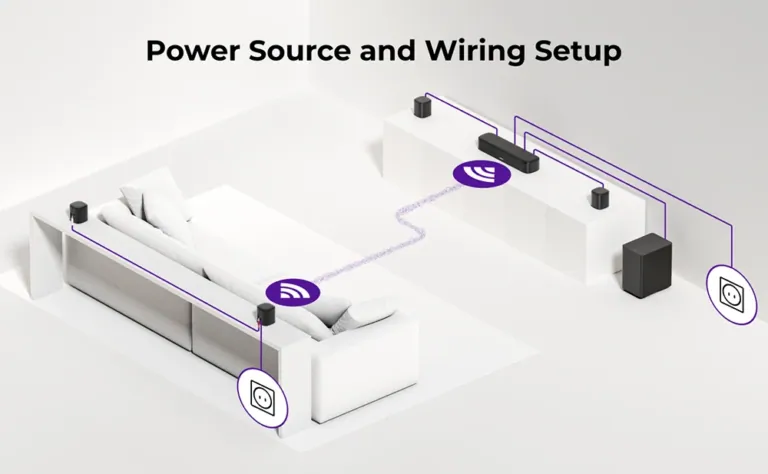 Power Source and Wiring Setup