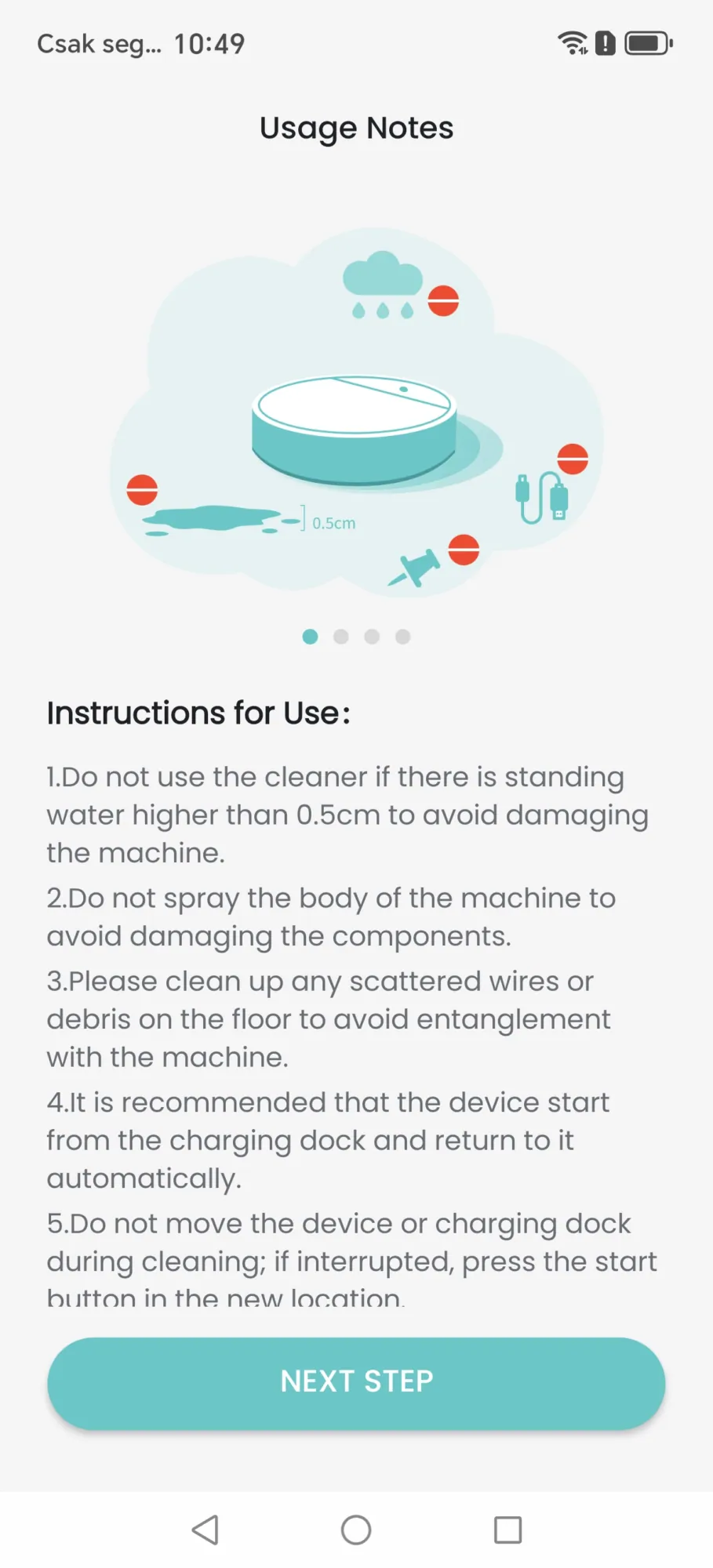 Csak seg... 10:49

Usage Notes

0.5cm

Instructions for Use:

1.Do not use the cleaner if there is standing water higher than 0.5cm to avoid damaging the machine.

2.Do not spray the body of the machine to avoid damaging the components.

3.Please clean up any scattered wires or debris on the floor to avoid entanglement with the machine.

4.It is recommended that the device start from the charging dock and return to it automatically.

5.Do not move the device or charging dock during cleaning; if interrupted, press the start button in the new location.

NEXT STEP