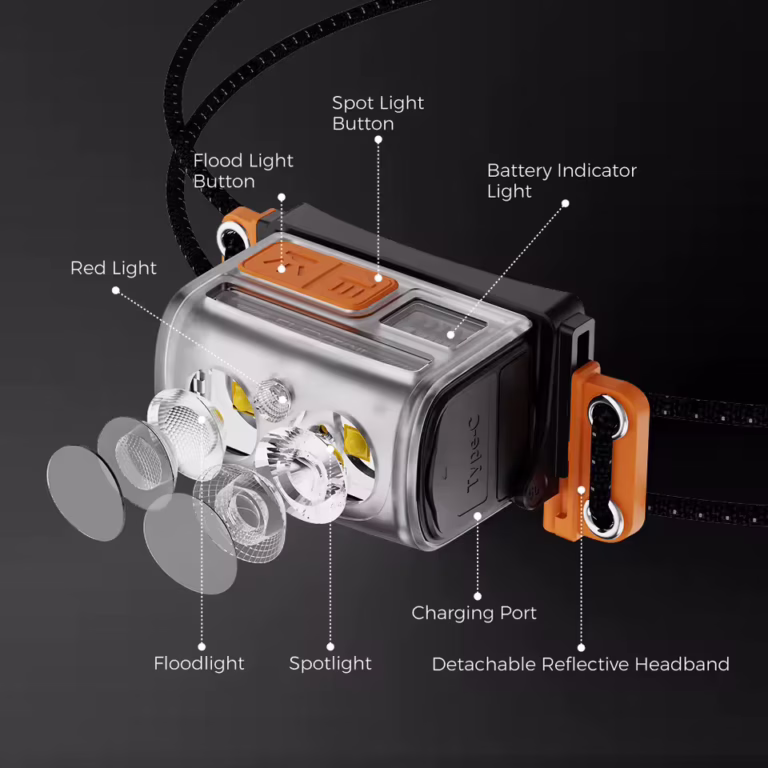 Spot Light Button

Flood Light Button

Battery Indicator Light

Red Light

Type-C

Charging Port

Floodlight

Spotlight

Detachable Reflective Headband