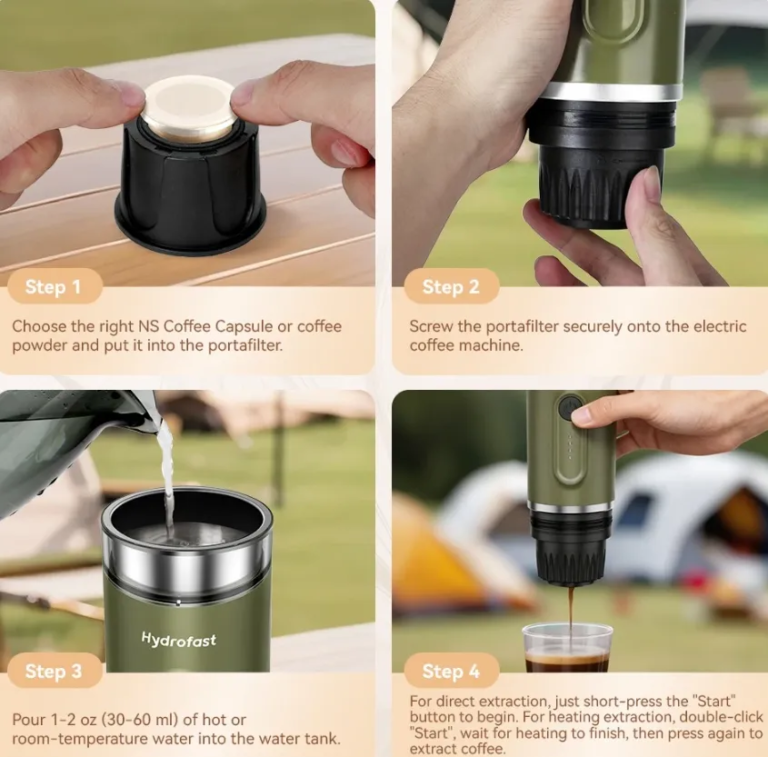 Step 1

Choose the right NS Coffee Capsule or coffee powder and put it into the portafilter.

Step 2

Screw the portafilter securely onto the electric coffee machine.

Hydrofast

Step 3

Pour 1-2 oz (30-60 ml) of hot or room-temperature water into the water tank.

Step 4

For direct extraction, just short-press the "Start" button to begin. For heating extraction, double-click "Start", wait for heating to finish, then press again to extract coffee.