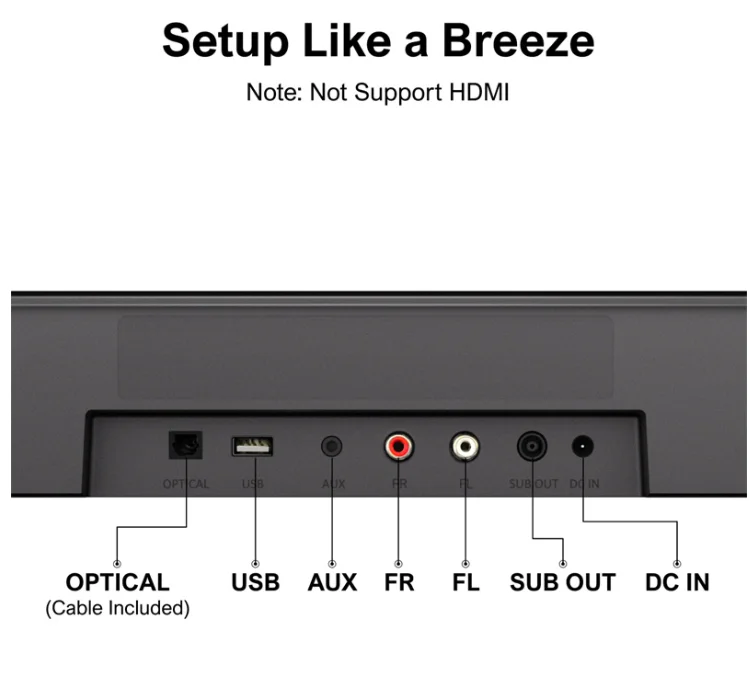 Setup Like a Breeze

Note: Not Support HDMI

OPTICAL USB AUX FR FL SUB OUT DC IN

OPTICAL
(Cable Included)

USB

AUX

FR

FL

SUB OUT

DC IN