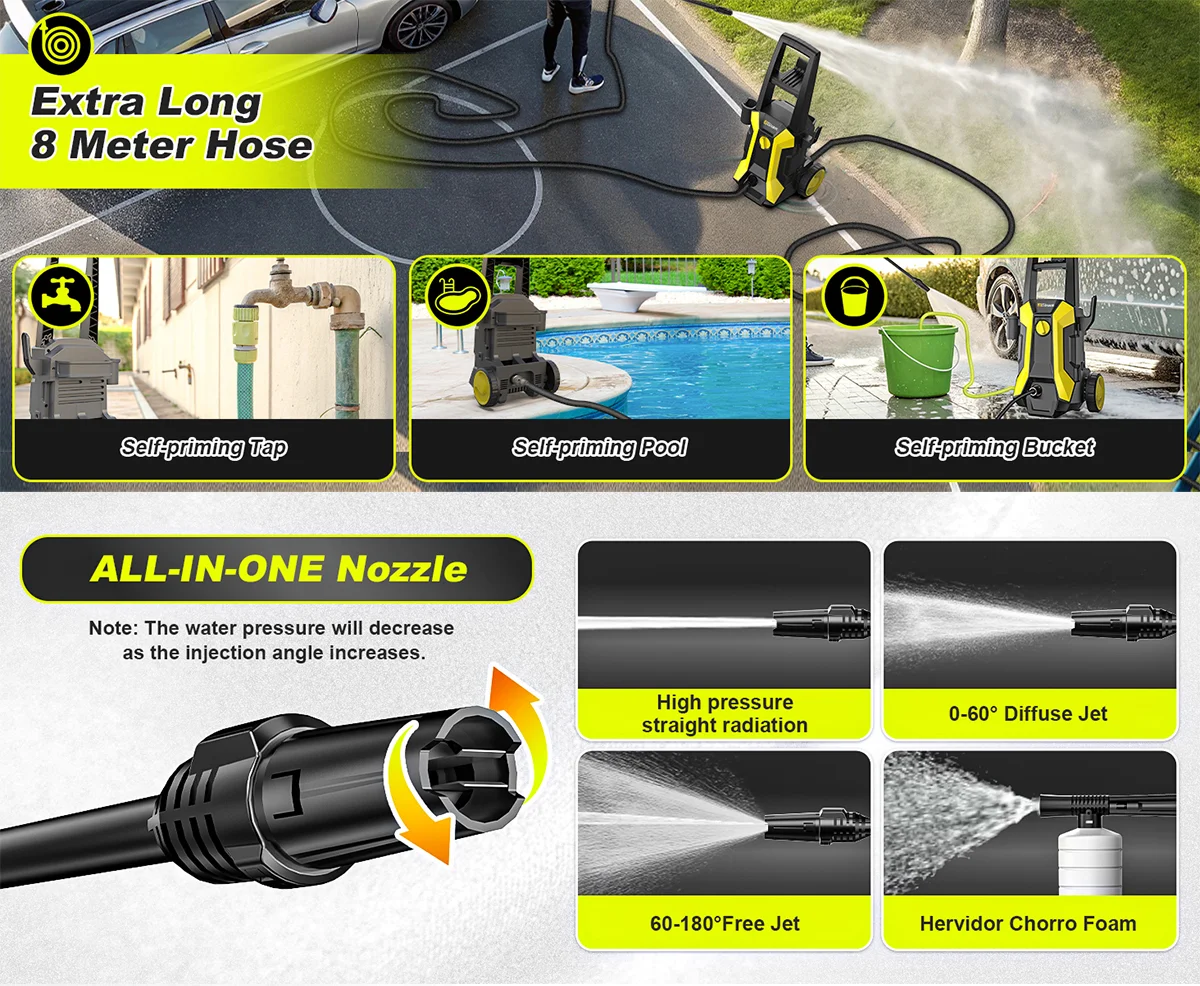 Extra Long
8 Meter Hose

Self-priming Tap

Self-priming Pool

Self-priming Bucket

ALL-IN-ONE Nozzle

Note: The water pressure will decrease as the injection angle increases.

High pressure straight radiation

0-60° Diffuse Jet

60-180°Free Jet

Hervidor Chorro Foam