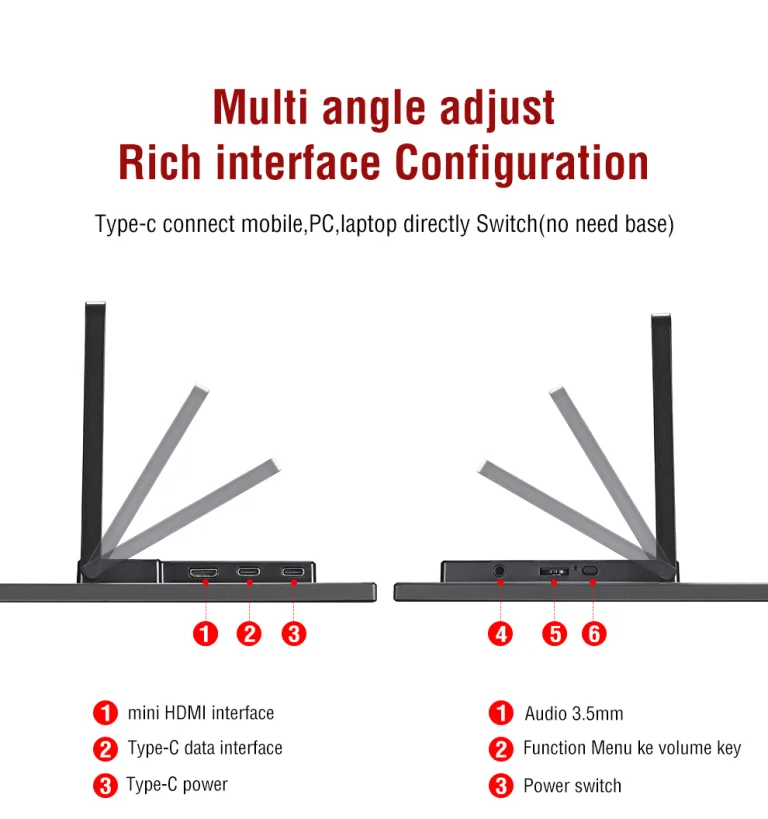 Multi angle adjust
Rich interface Configuration

Type-c connect mobile,PC,laptop directly Switch(no need base)

1 2 3

4 5 6

1 mini HDMI interface
2 Type-C data interface
3 Type-C power

1 Audio 3.5mm
2 Function Menu ke volume key
3 Power switch