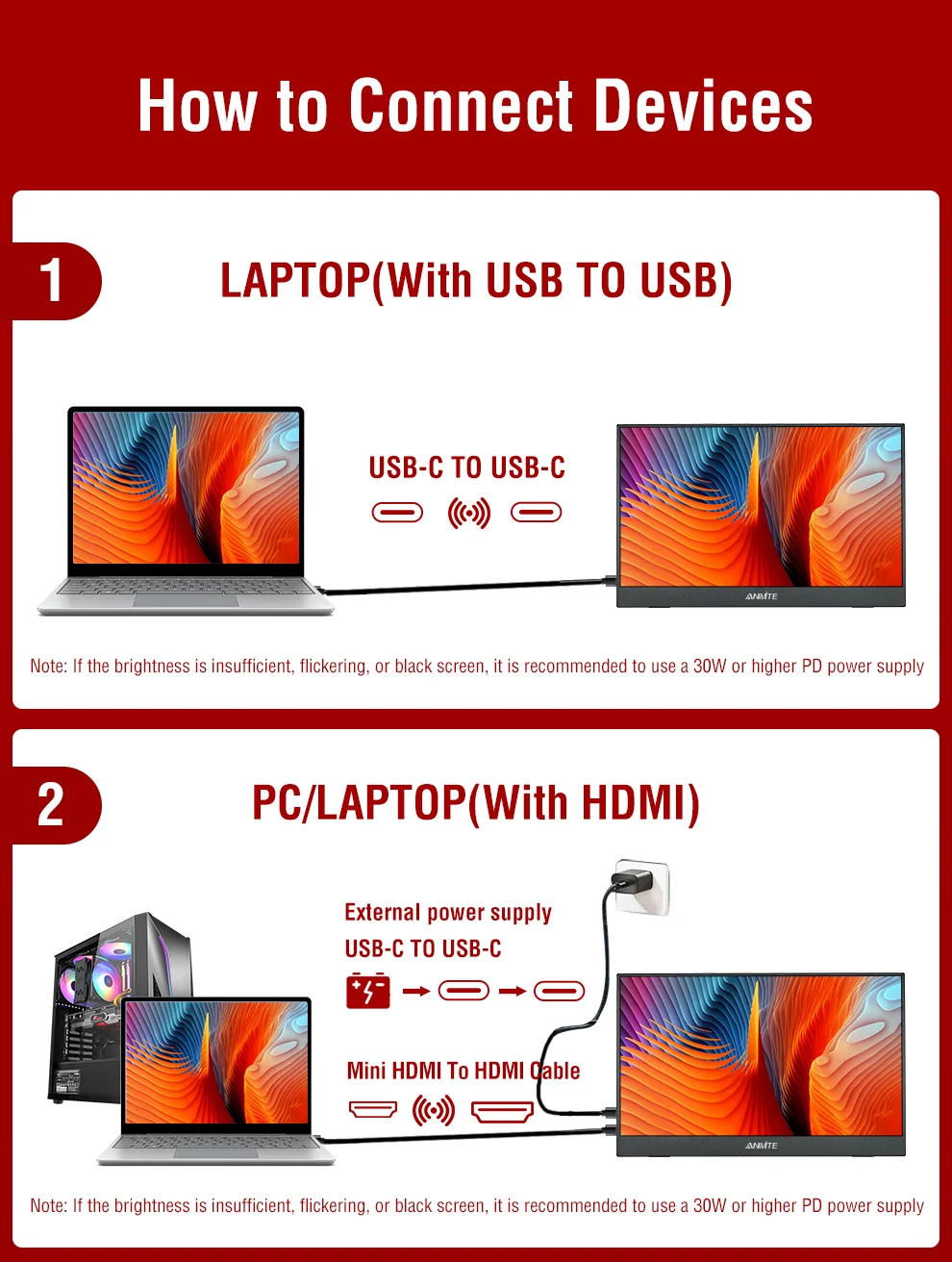 How to Connect Devices

1

LAPTOP(With USB TO USB)

USB-C TO USB-C

ANMITE

Note: If the brightness is insufficient, flickering, or black screen, it is recommended to use a 30W or higher PD power supply

2

PC/LAPTOP(With HDMI)

External power supply

USB-C TO USB-C

Mini HDMI To HDMI Cable

ANMITE

Note: If the brightness is insufficient, flickering, or black screen, it is recommended to use a 30W or higher PD power supply