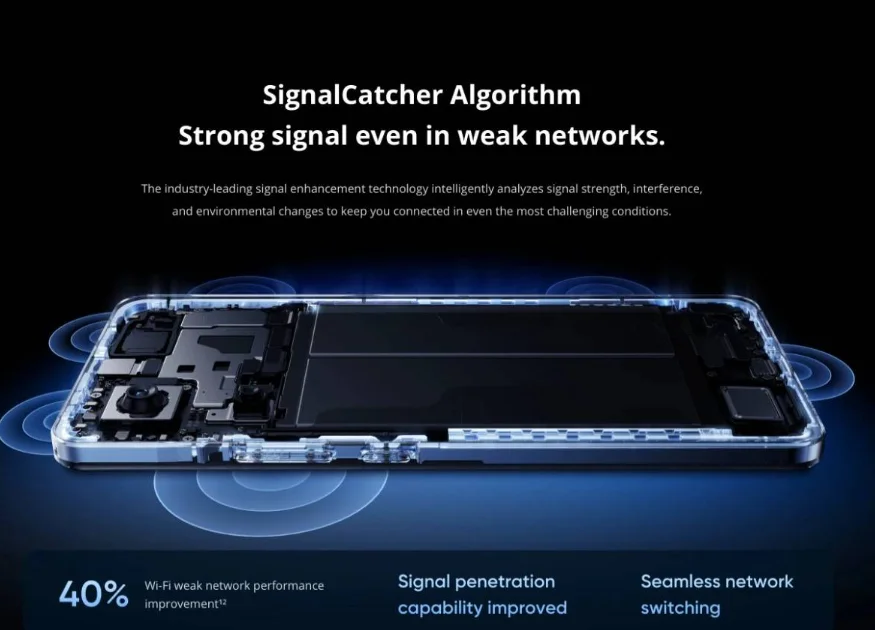 SignalCatcher Algorithm
Strong signal even in weak networks.

The industry-leading signal enhancement technology intelligently analyzes signal strength, interference, and environmental changes to keep you connected in even the most challenging conditions.

40% Wi-Fi weak network performance improvement$^{12}$

Signal penetration capability improved

Seamless network switching