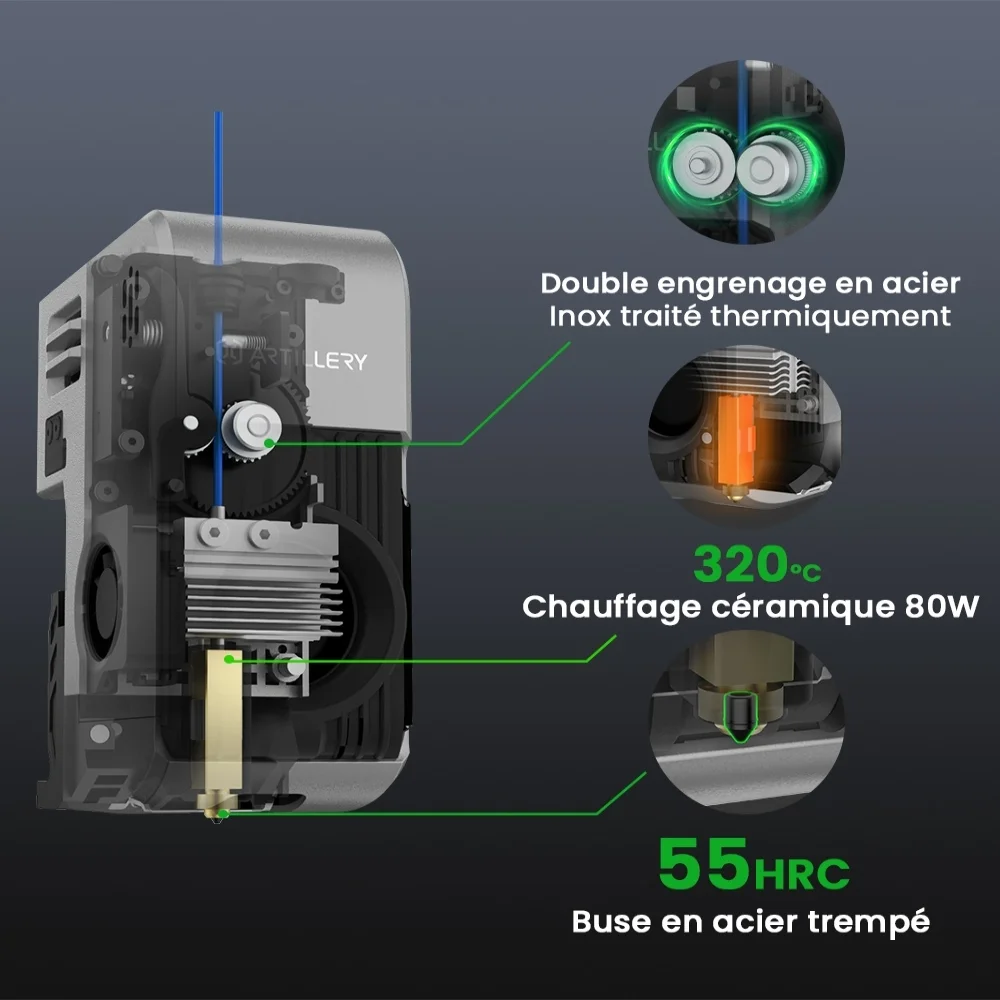 ARTILLERY

Double engrenage en acier Inox traité thermiquement

320°C
Chauffage céramique 80W

55HRC
Buse en acier trempé