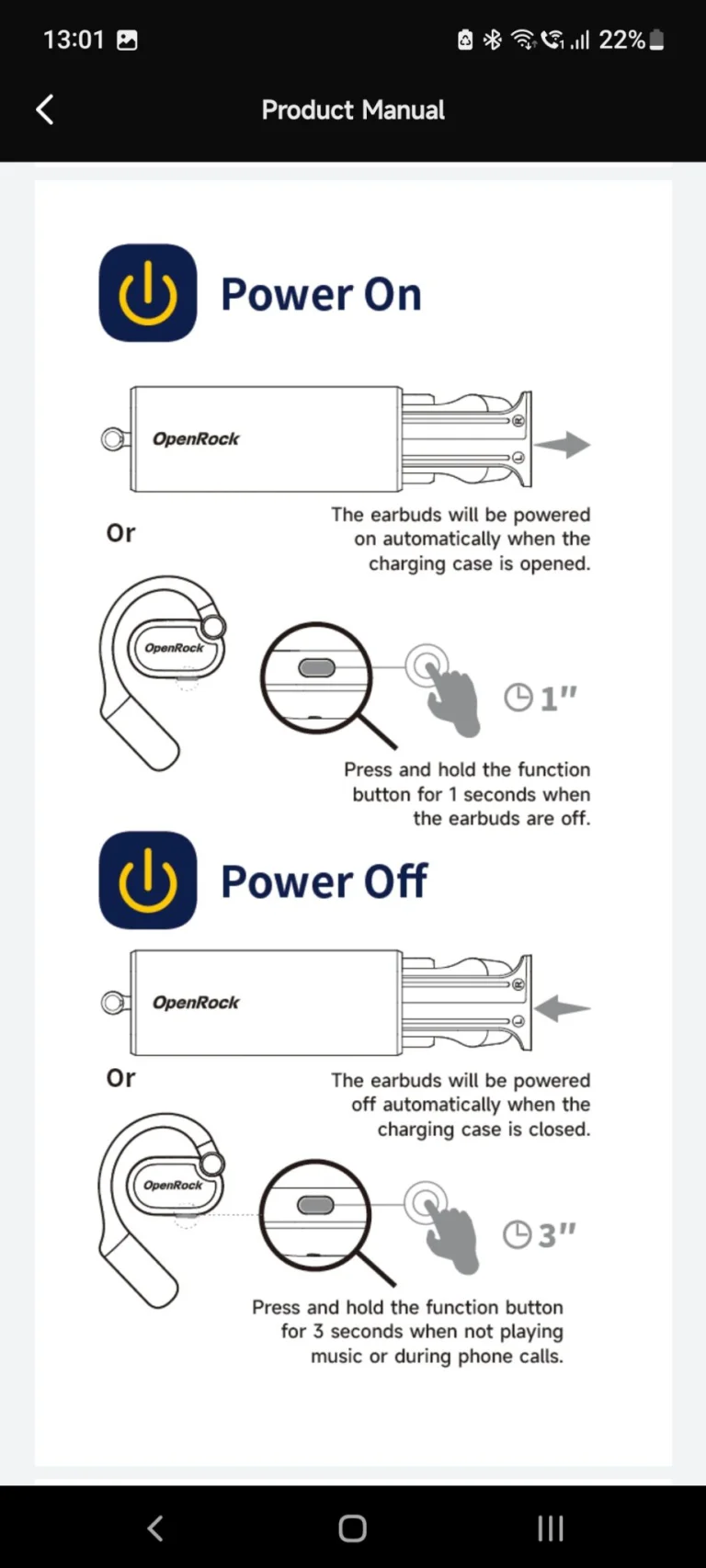 13:01

22%

Product Manual

Power On

OpenRock

Or

The earbuds will be powered on automatically when the charging case is opened.

OpenRock

1"

Press and hold the function button for 1 seconds when the earbuds are off.

Power Off

OpenRock

Or

The earbuds will be powered off automatically when the charging case is closed.

OpenRock

3"

Press and hold the function button for 3 seconds when not playing music or during phone calls.