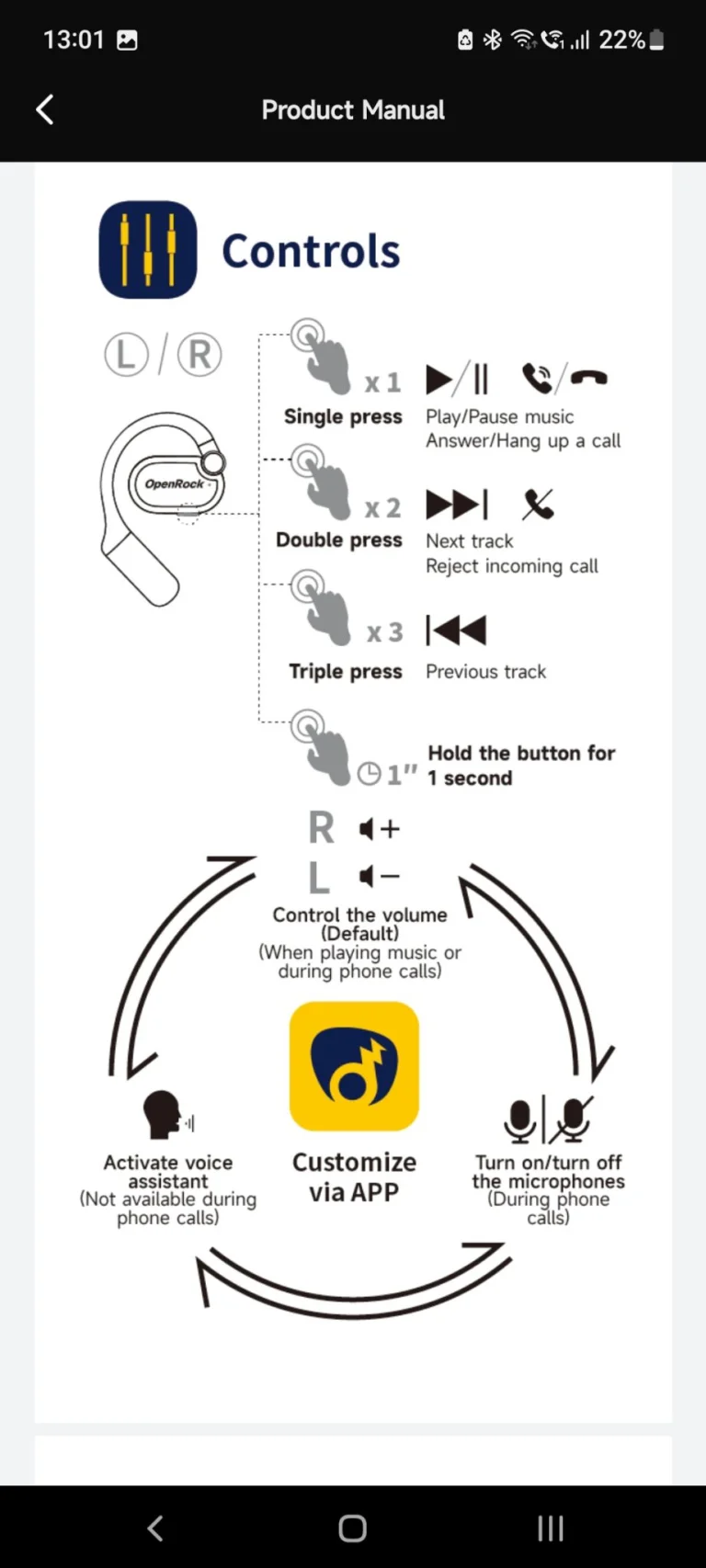 13:01

22%

Product Manual

Controls

L / R

OpenRock

x 1

Single press

Play/Pause music
Answer/Hang up a call

x 2

Double press

Next track
Reject incoming call

x 3

Triple press

Previous track

1"

Hold the button for 1 second

R +

L −

Control the volume (Default) (When playing music or during phone calls)

Activate voice assistant (Not available during phone calls)

Customize via APP

Turn on/turn off the microphones (During phone calls)