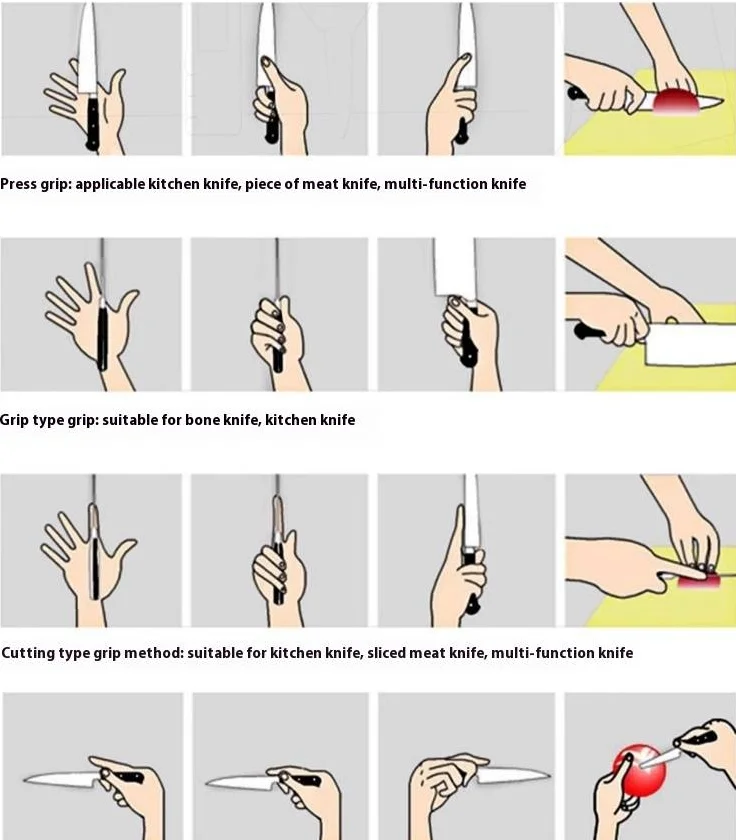 Press grip: applicable kitchen knife, piece of meat knife, multi-function knife

Grip type grip: suitable for bone knife, kitchen knife

Cutting type grip method: suitable for kitchen knife, sliced meat knife, multi-function knife