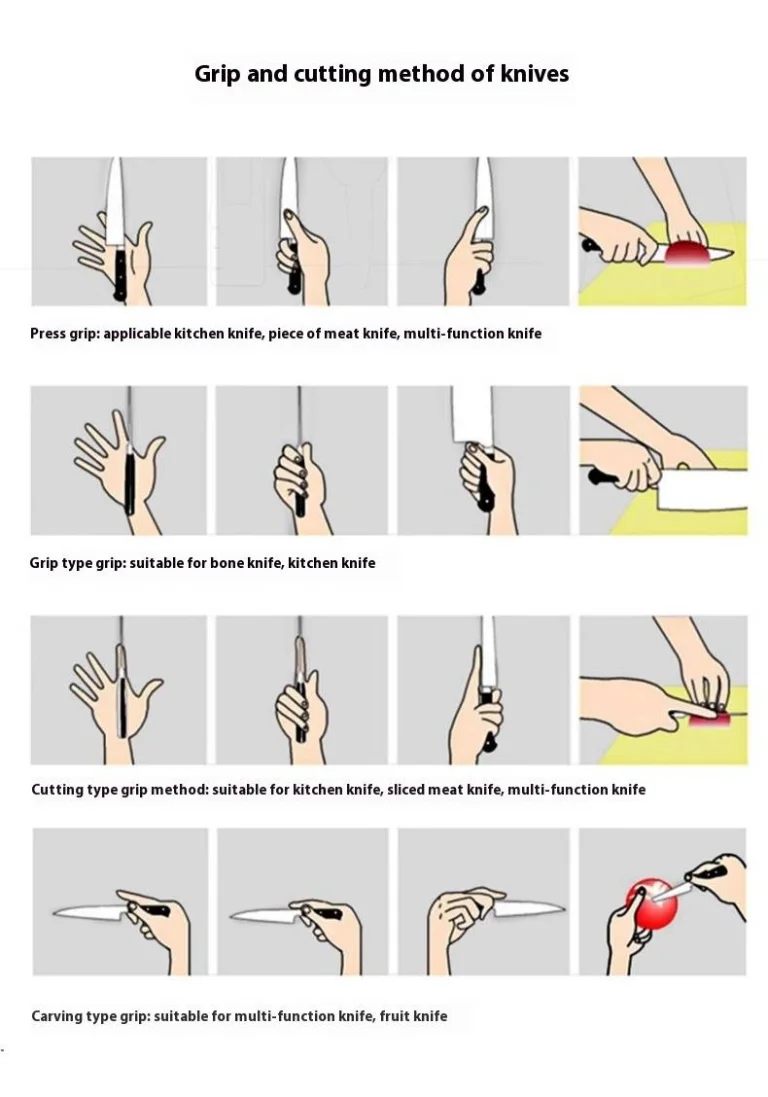 Grip and cutting method of knives

Press grip: applicable kitchen knife, piece of meat knife, multi-function knife

Grip type grip: suitable for bone knife, kitchen knife

Cutting type grip method: suitable for kitchen knife, sliced meat knife, multi-function knife

Carving type grip: suitable for multi-function knife, fruit knife