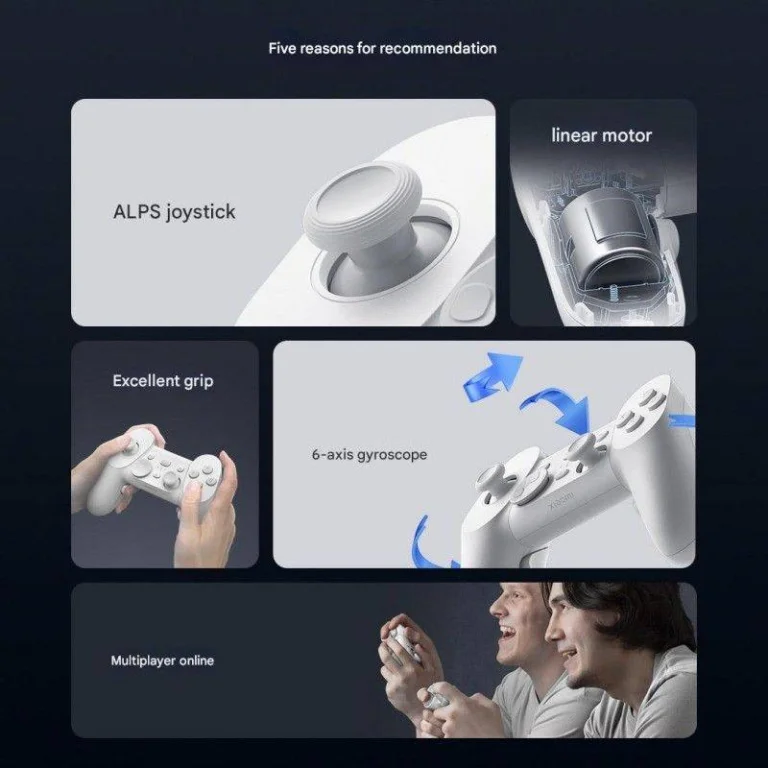 Five reasons for recommendation

ALPS joystick

linear motor

Excellent grip

6-axis gyroscope

Xiaomi

Multiplayer online