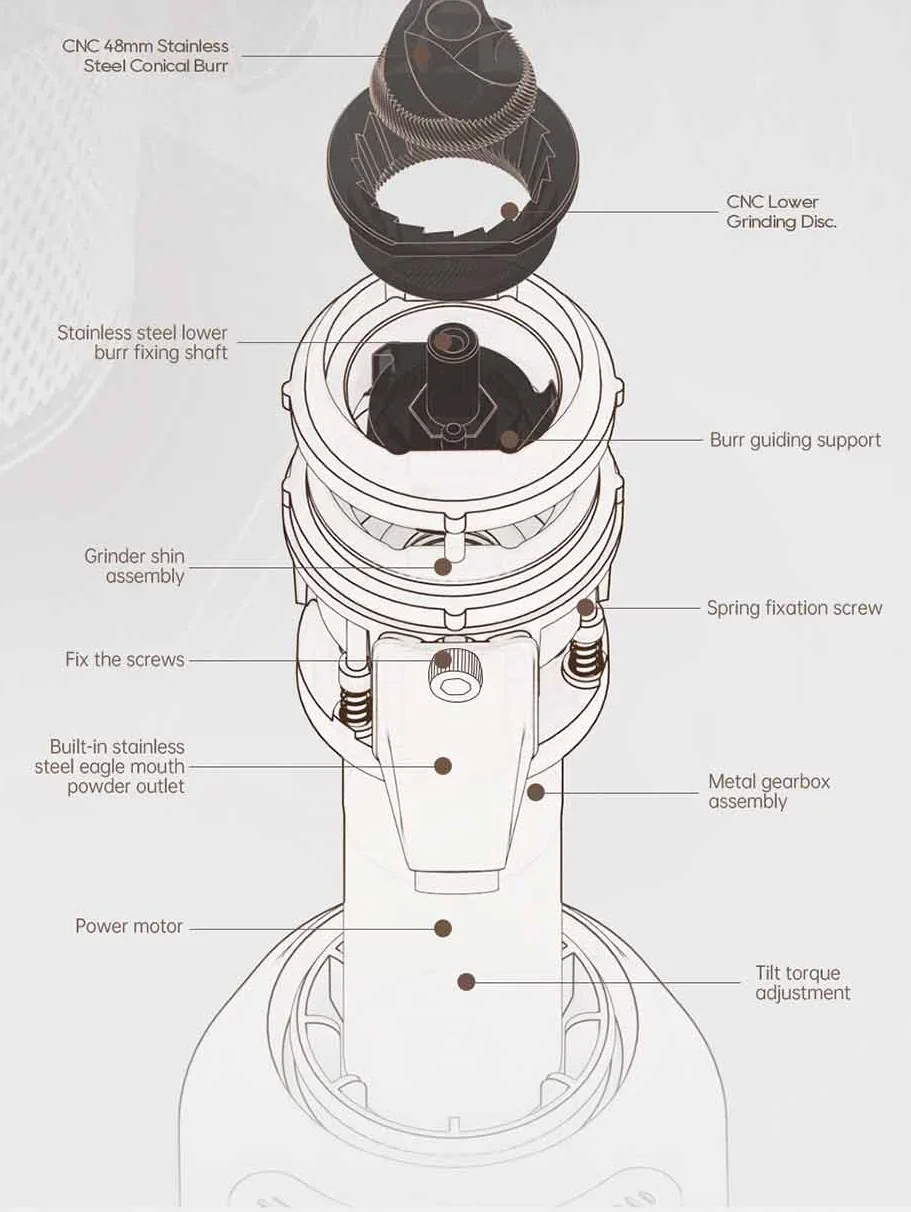 CNC 48mm Stainless Steel Conical Burr

CNC Lower Grinding Disc.

Stainless steel lower burr fixing shaft

Burr guiding support

Grinder shin assembly

Spring fixation screw

Fix the screws

Built-in stainless steel eagle mouth powder outlet

Metal gearbox assembly

Power motor

Tilt torque adjustment