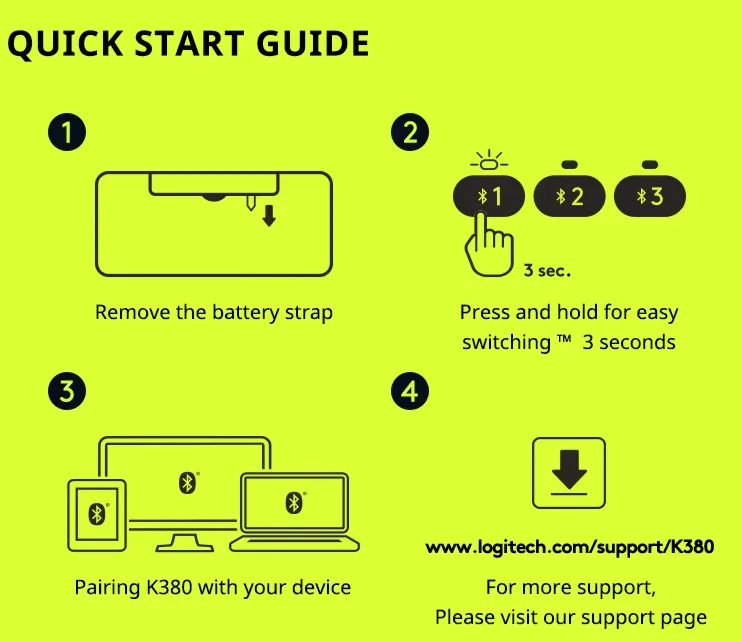 QUICK START GUIDE

1

Remove the battery strap

2

1 2 3

3 sec.

Press and hold for easy switching ™ 3 seconds

3

Pairing K380 with your device

4

www.logitech.com/support/K380

For more support,
Please visit our support page