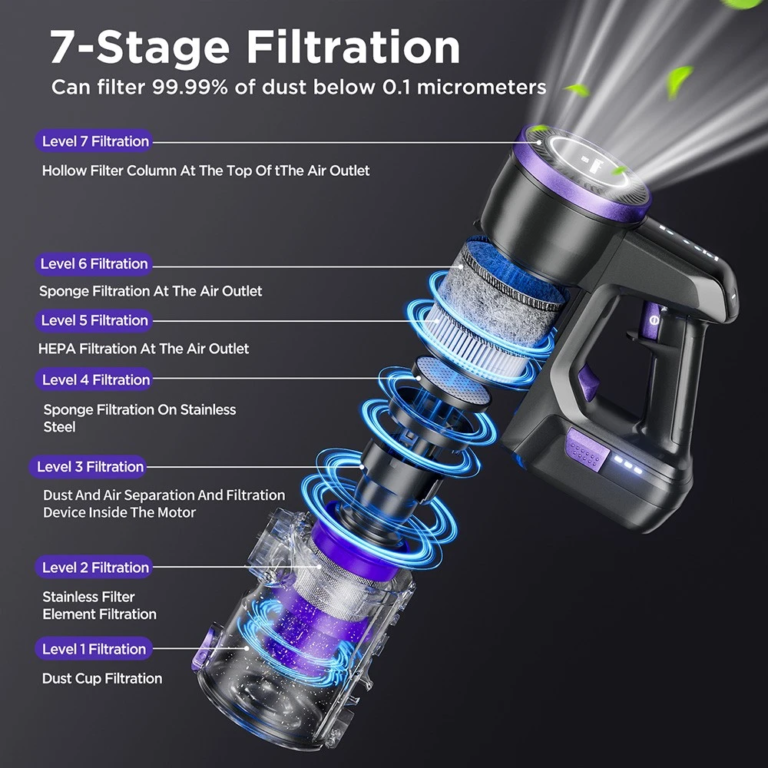 7-Stage Filtration
Can filter 99.99% of dust below 0.1 micrometers

Level 7 Filtration
Hollow Filter Column At The Top Of tThe Air Outlet

Level 6 Filtration
Sponge Filtration At The Air Outlet

Level 5 Filtration
HEPA Filtration At The Air Outlet

Level 4 Filtration
Sponge Filtration On Stainless Steel

Level 3 Filtration
Dust And Air Separation And Filtration Device Inside The Motor

Level 2 Filtration
Stainless Filter Element Filtration

Level 1 Filtration
Dust Cup Filtration