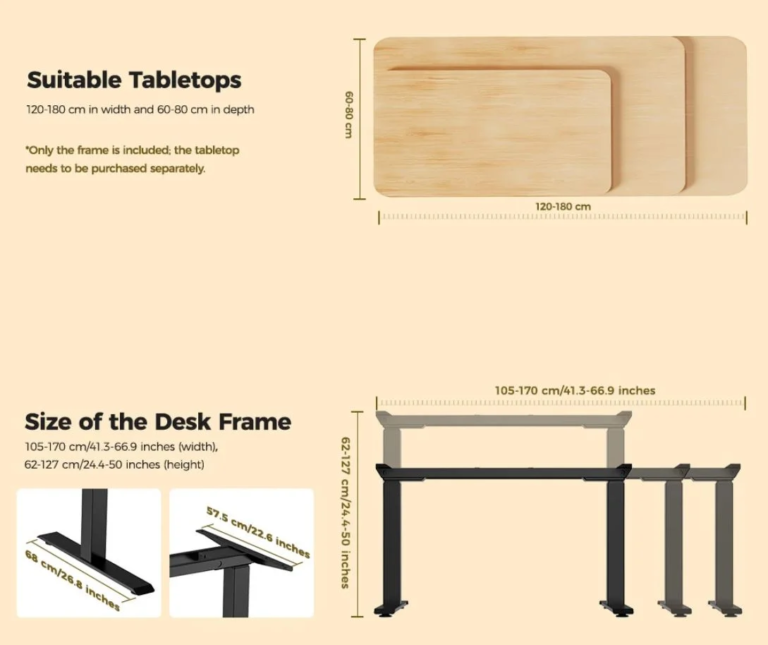 Suitable Tabletops

120-180 cm in width and 60-80 cm in depth

*Only the frame is included; the tabletop needs to be purchased separately.

60-80 cm

120-180 cm

Size of the Desk Frame

105-170 cm/41.3-66.9 inches (width), 62-127 cm/24.4-50 inches (height)

68 cm/26.8 inches

57.5 cm/22.6 inches

105-170 cm/41.3-66.9 inches

62-127 cm/24.4-50 inches