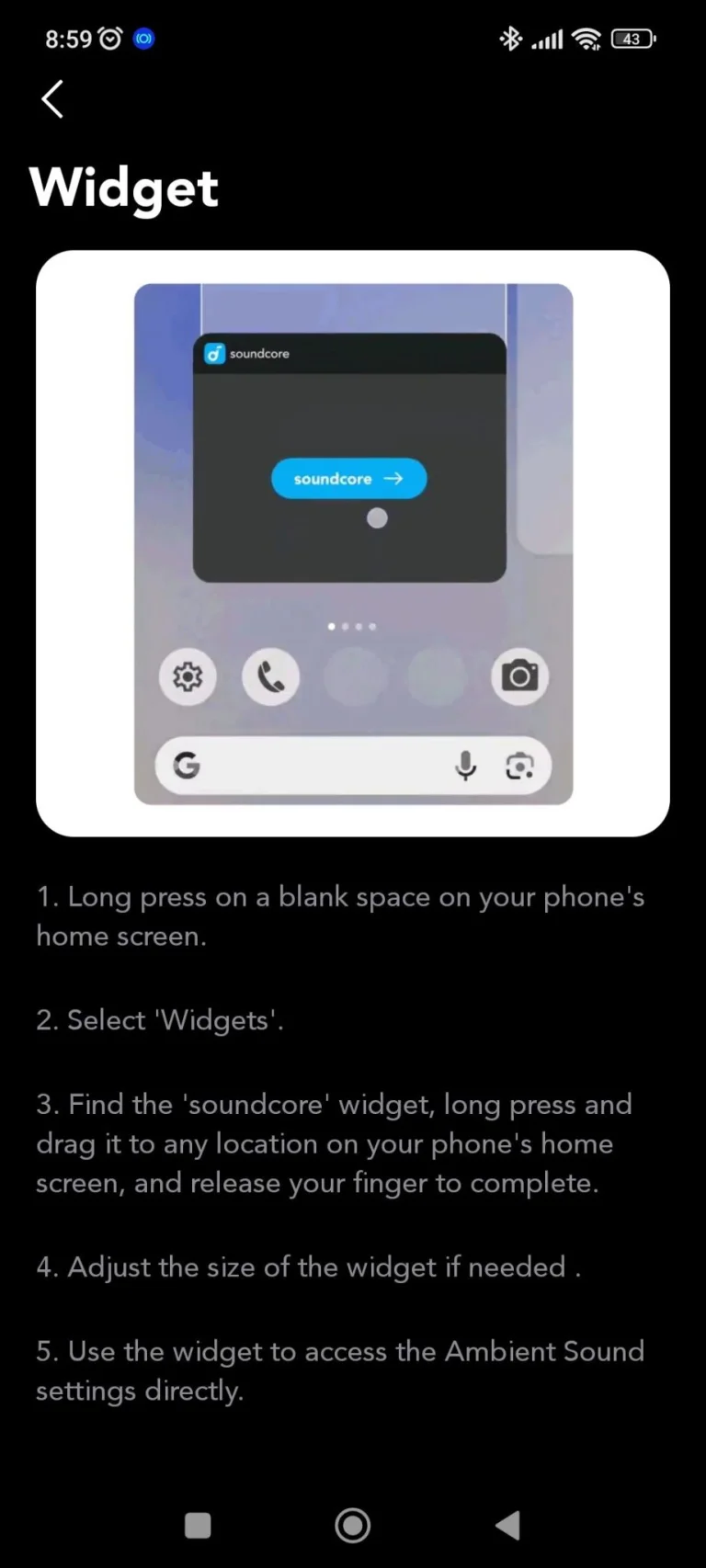 8:59

43

Widget

soundcore

soundcore →

G

1. Long press on a blank space on your phone's home screen.

2. Select 'Widgets'.

3. Find the 'soundcore' widget, long press and drag it to any location on your phone's home screen, and release your finger to complete.

4. Adjust the size of the widget if needed .

5. Use the widget to access the Ambient Sound settings directly.