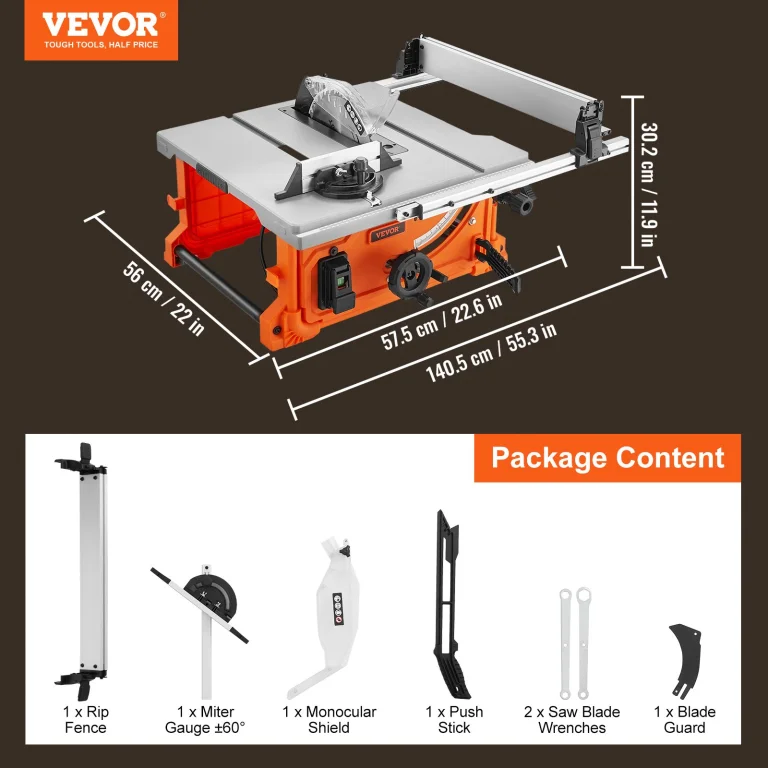 VEVOR
TOUGH TOOLS, HALF PRICE

VEVOR

30.2 cm / 11.9 in

56 cm / 22 in

57.5 cm / 22.6 in

140.5 cm / 55.3 in

Package Content

1 x Rip Fence

1 x Miter Gauge ±60°

1 x Monocular Shield

1 x Push Stick

2 x Saw Blade Wrenches

1 x Blade Guard