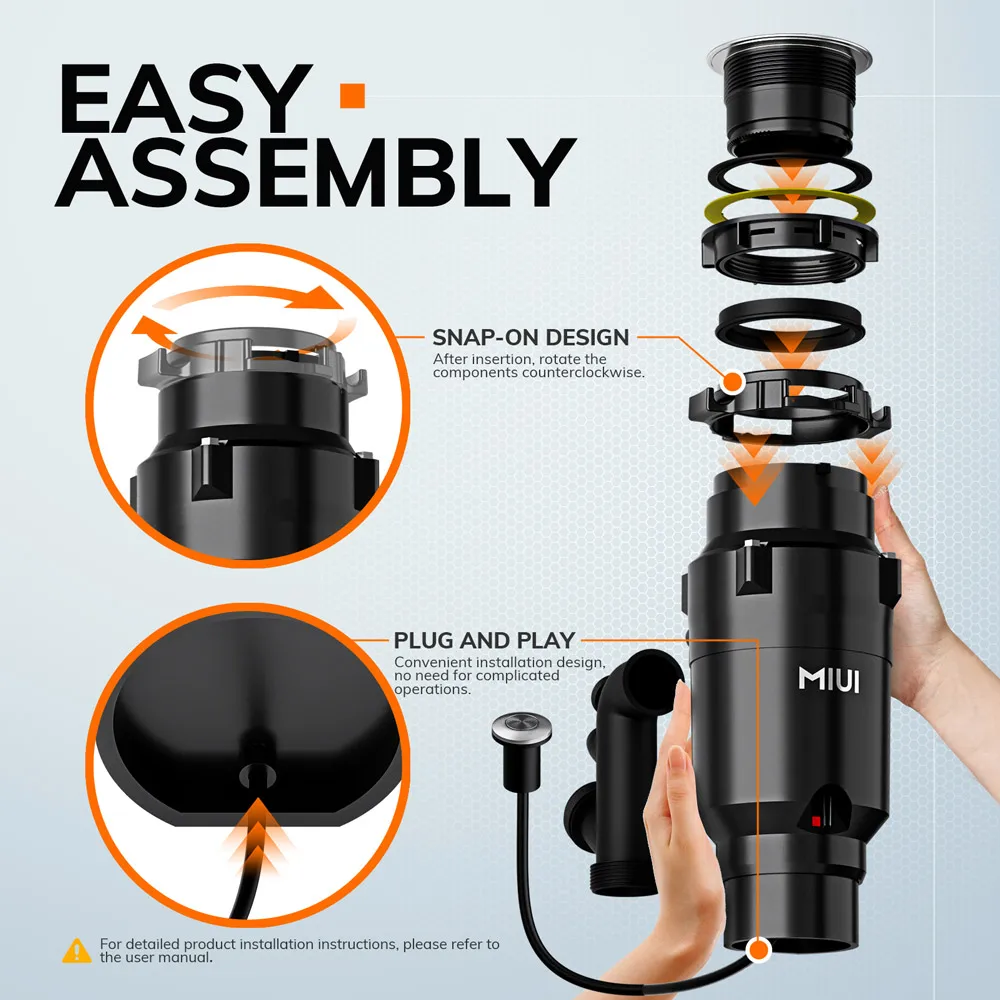 EASY ASSEMBLY

SNAP-ON DESIGN
After insertion, rotate the components counterclockwise.

PLUG AND PLAY
Convenient installation design, no need for complicated operations.

MIUI

For detailed product installation instructions, please refer to the user manual.