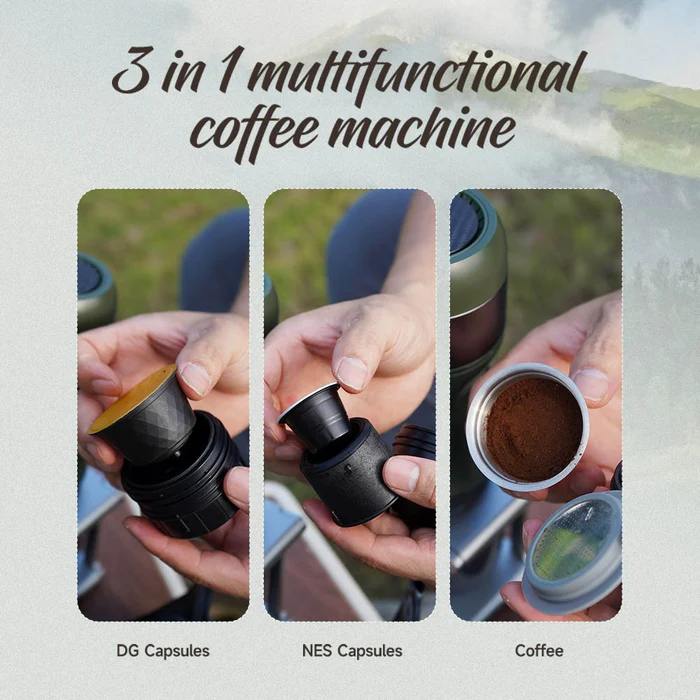 3 in 1 multifunctional coffee machine

DG Capsules

NES Capsules

Coffee