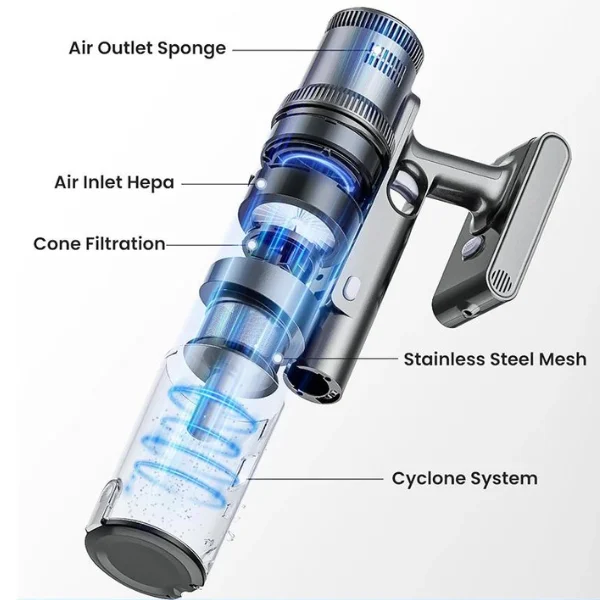 Air Outlet Sponge

Air Inlet Hepa

Cone Filtration

Stainless Steel Mesh

Cyclone System