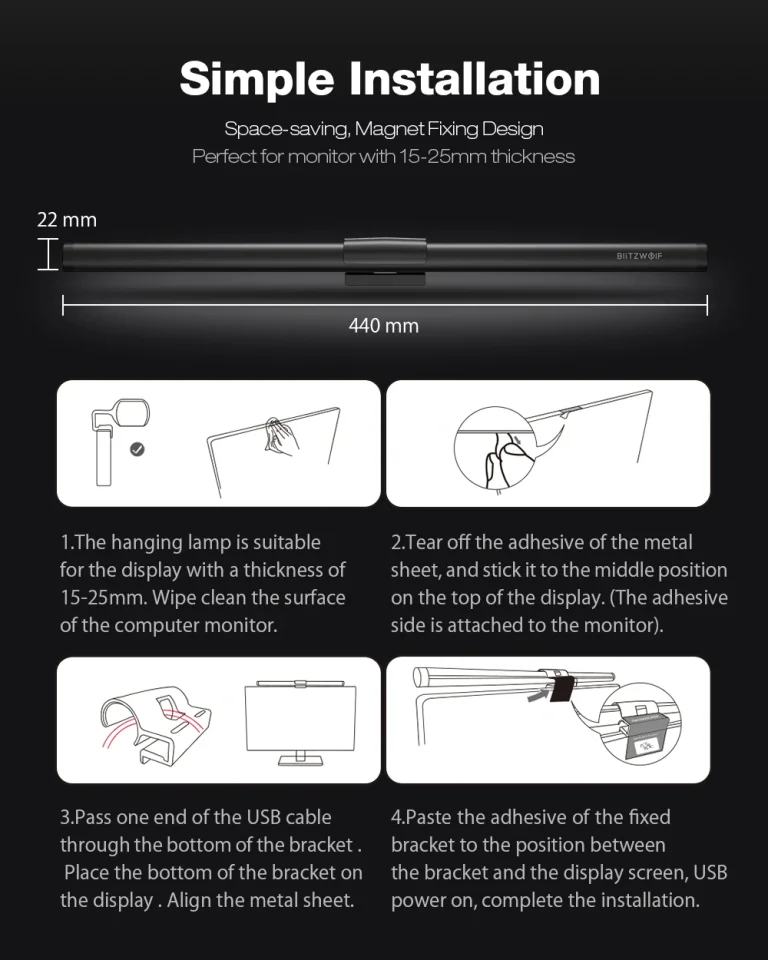 Simple Installation

Space-saving, Magnet Fixing Design
Perfect for monitor with 15-25mm thickness

22 mm

BlitzWolf

440 mm

1.The hanging lamp is suitable for the display with a thickness of 15-25mm. Wipe clean the surface of the computer monitor.

2.Tear off the adhesive of the metal sheet, and stick it to the middle position on the top of the display. (The adhesive side is attached to the monitor).

3.Pass one end of the USB cable through the bottom of the bracket . Place the bottom of the bracket on the display . Align the metal sheet.

4.Paste the adhesive of the fixed bracket to the position between the bracket and the display screen, USB power on, complete the installation.