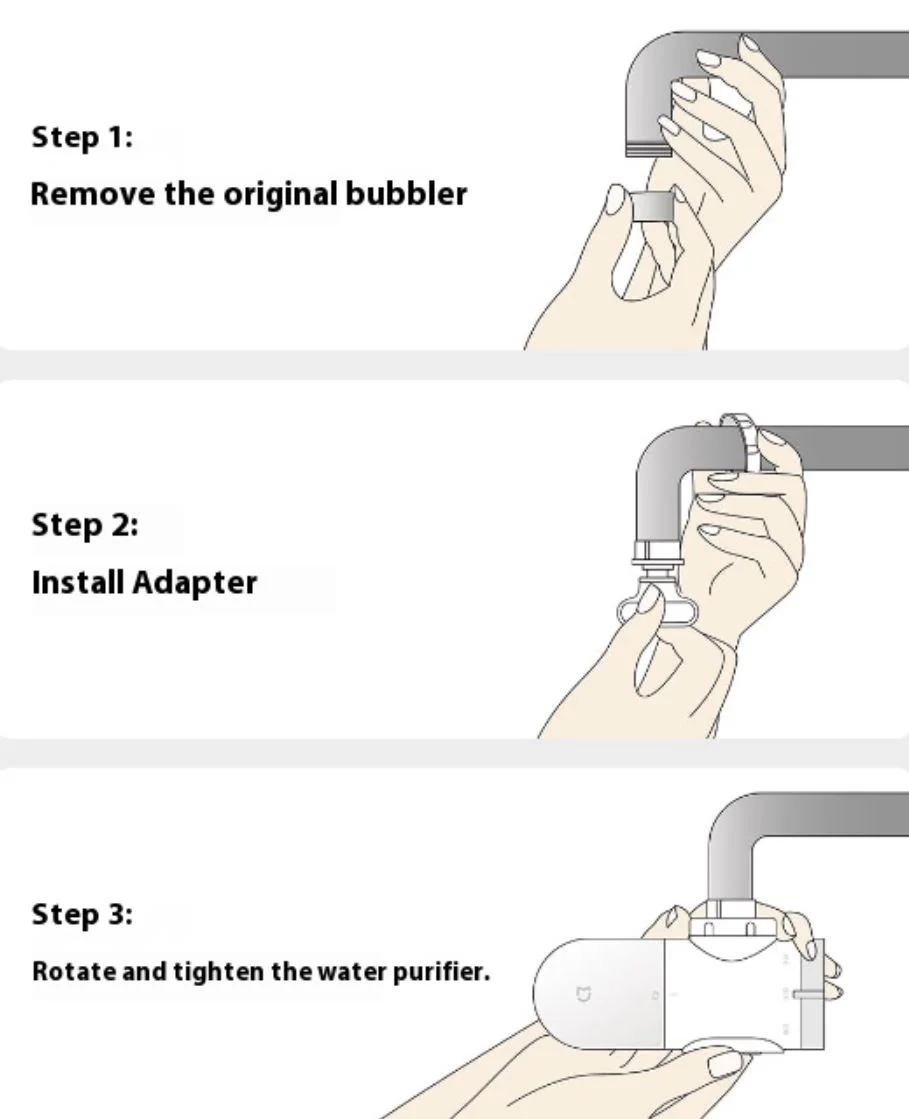 Step 1:

Remove the original bubbler

Step 2:

Install Adapter

Step 3:

Rotate and tighten the water purifier.