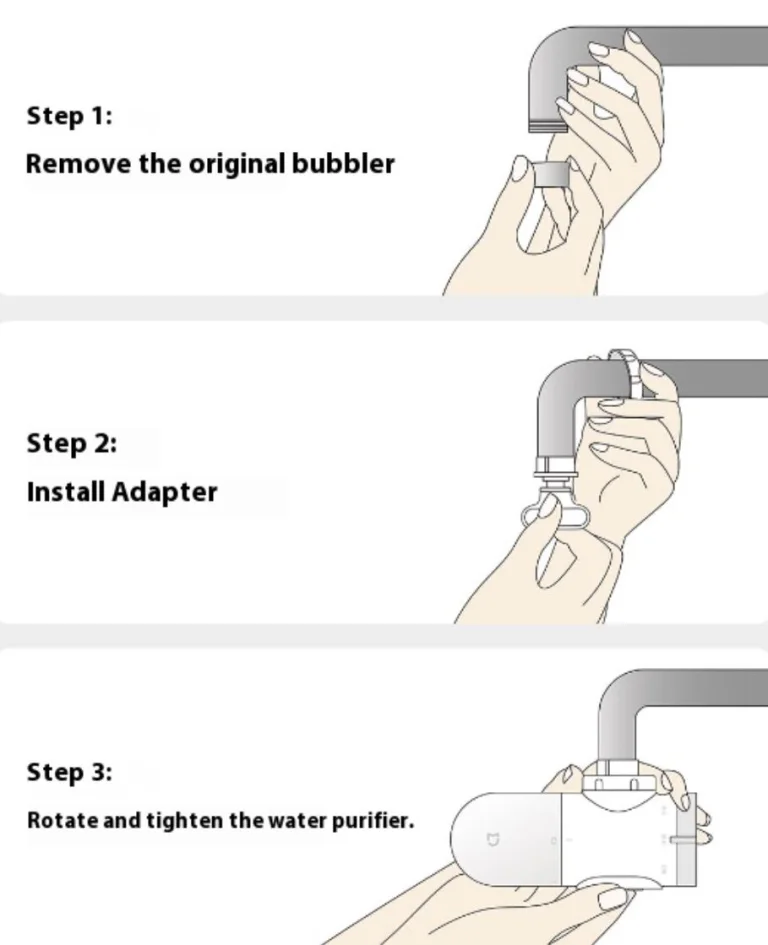 Step 1:

Remove the original bubbler

Step 2:

Install Adapter

Step 3:

Rotate and tighten the water purifier.