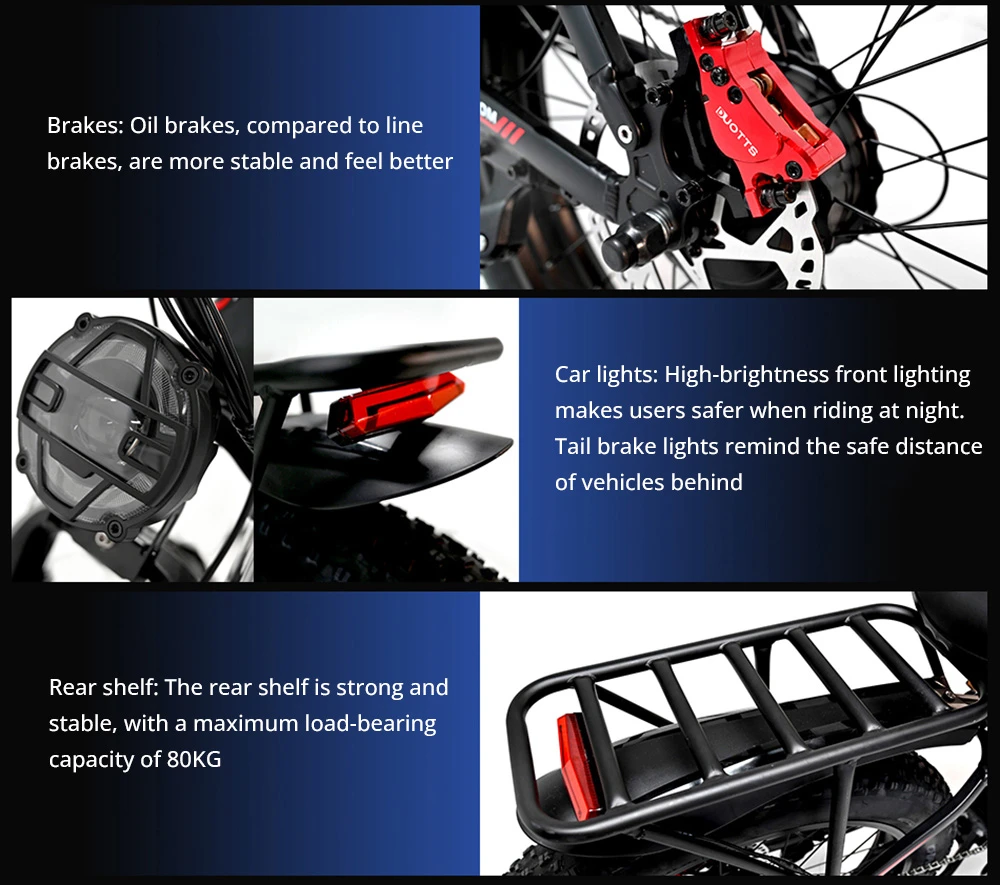 Brakes: Oil brakes, compared to line brakes, are more stable and feel better

DUOTTS

Car lights: High-brightness front lighting makes users safer when riding at night. Tail brake lights remind the safe distance of vehicles behind

Rear shelf: The rear shelf is strong and stable, with a maximum load-bearing capacity of 80KG