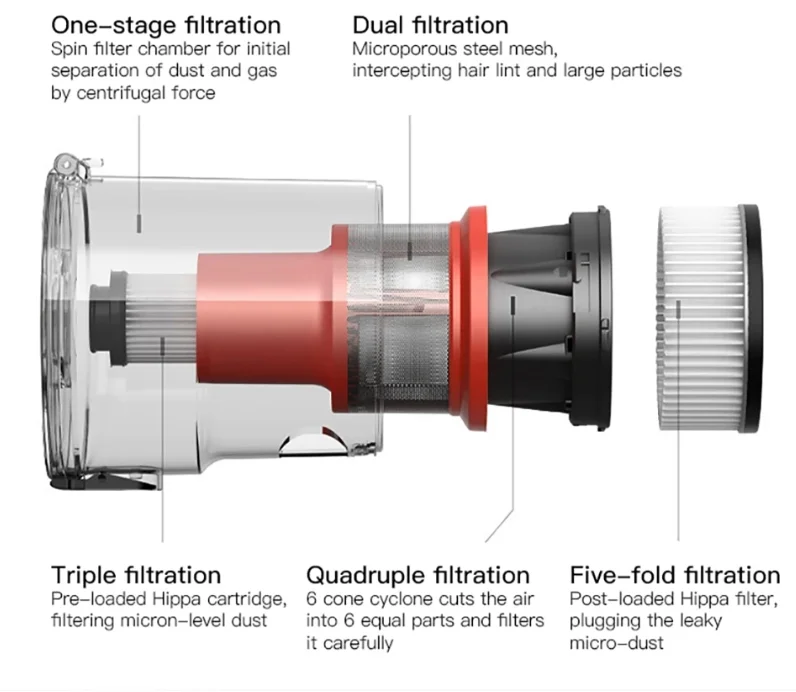 One-stage filtration
Spin filter chamber for initial separation of dust and gas by centrifugal force

Dual filtration
Microporous steel mesh, intercepting hair lint and large particles

Triple filtration
Pre-loaded Hippa cartridge, filtering micron-level dust

Quadruple filtration
6 cone cyclone cuts the air into 6 equal parts and filters it carefully

Five-fold filtration
Post-loaded Hippa filter, plugging the leaky micro-dust