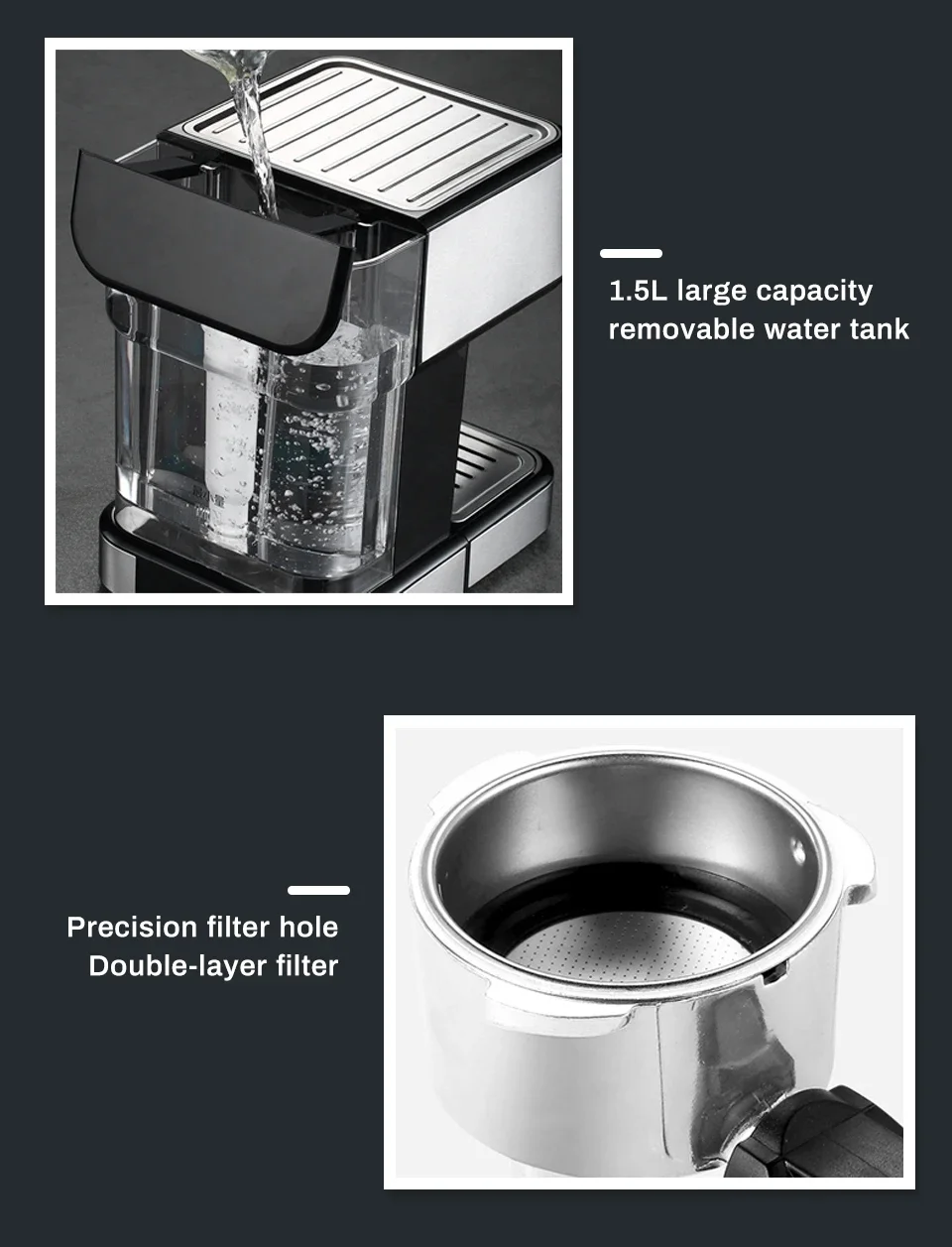 1.5L large capacity removable water tank

Precision filter hole
Double-layer filter