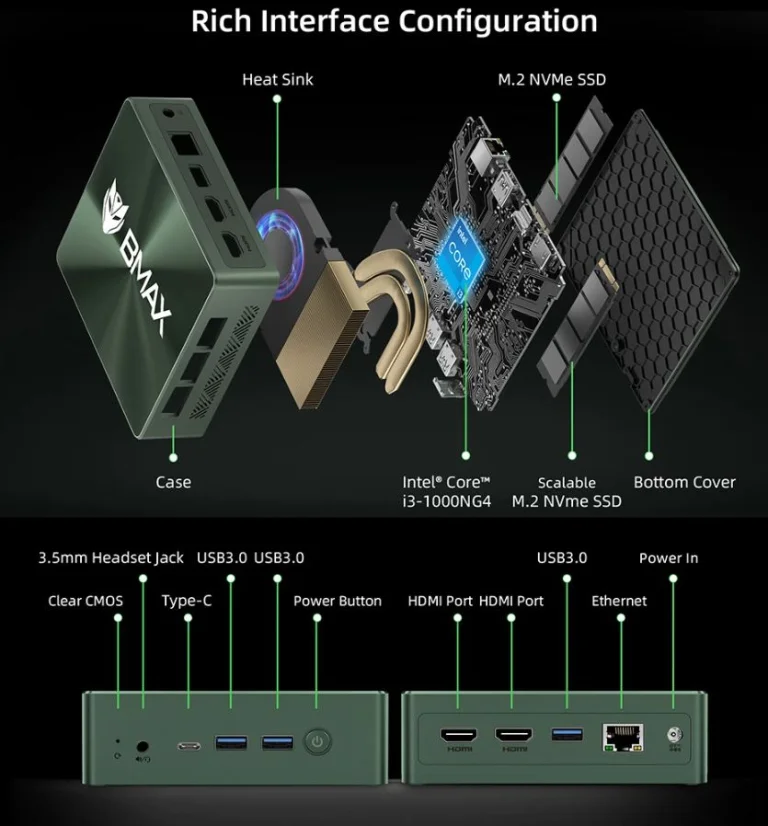 Rich Interface Configuration

Heat Sink

M.2 NVMe SSD

BMAX

intel
CORE
i3

Case

Intel® Core™ i3-1000NG4

Scalable M.2 NVme SSD

Bottom Cover

3.5mm Headset Jack

USB3.0

USB3.0

Clear CMOS

Type-C

Power Button

USB3.0

Power In

HDMI Port

HDMI Port

Ethernet

HDMI

HDMI