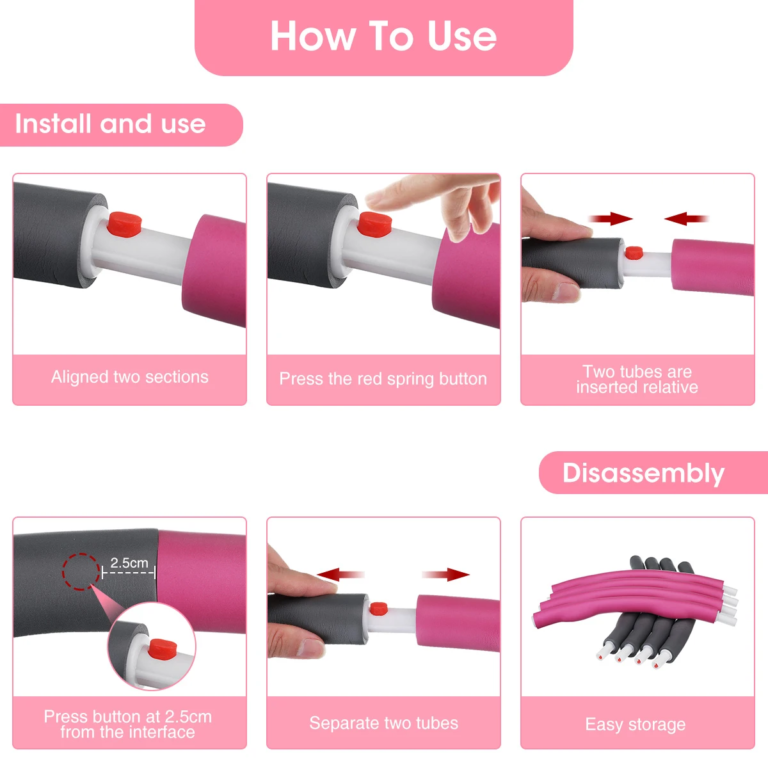 How To Use

Install and use

Aligned two sections

Press the red spring button

Two tubes are inserted relative

Disassembly

2.5cm

Press button at 2.5cm from the interface

Separate two tubes

Easy storage