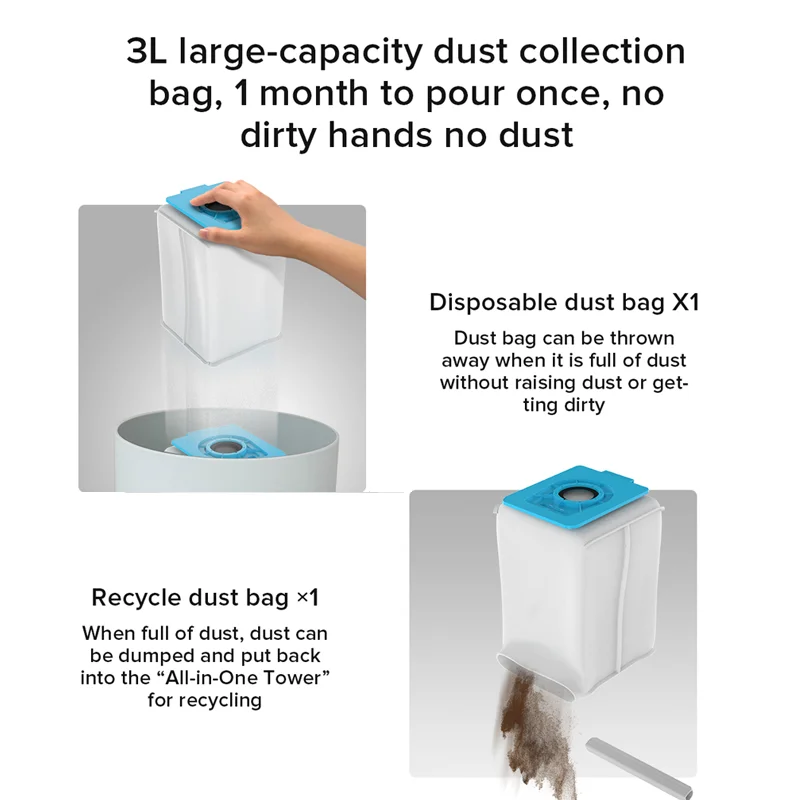 3L large-capacity dust collection bag, 1 month to pour once, no dirty hands no dust

Disposable dust bag X1

Dust bag can be thrown away when it is full of dust without raising dust or getting dirty

Recycle dust bag ×1

When full of dust, dust can be dumped and put back into the “All-in-One Tower” for recycling