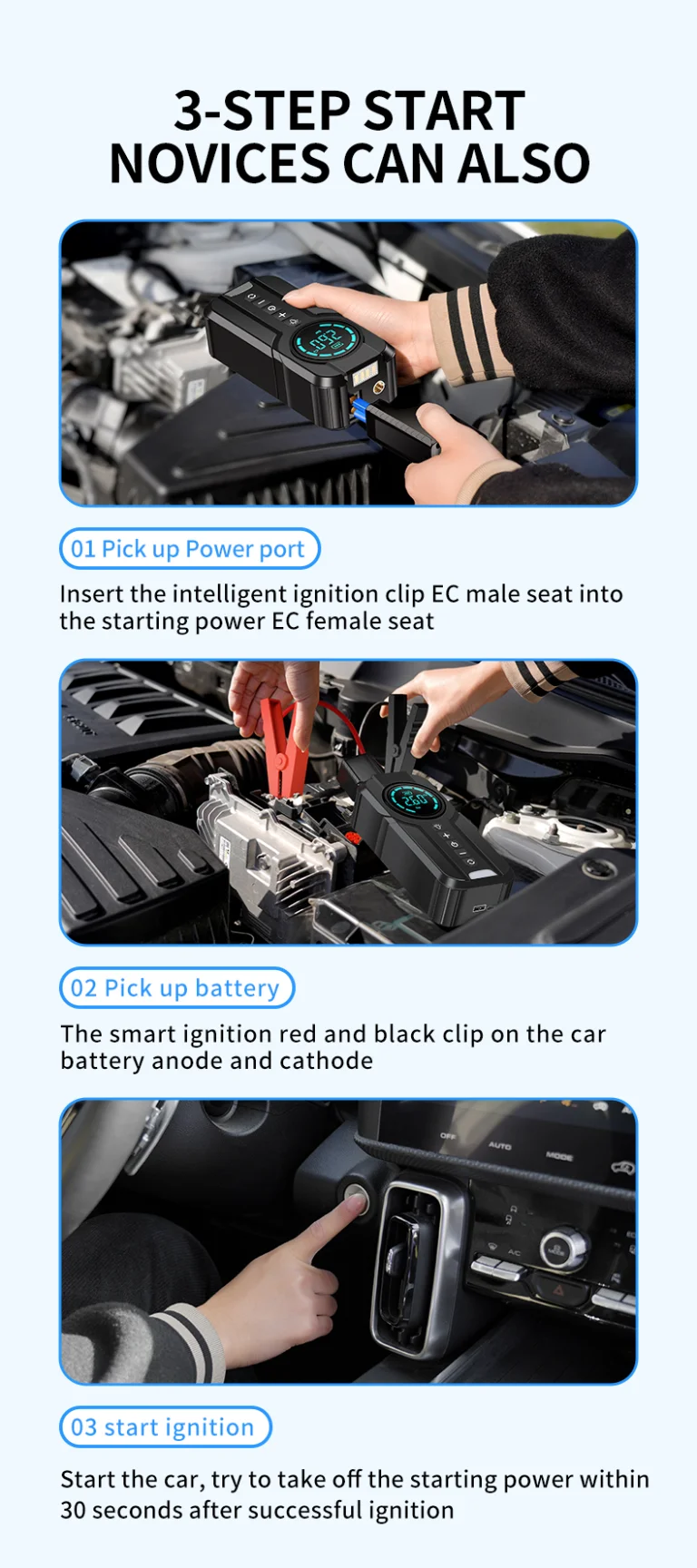 3-STEP START
NOVICES CAN ALSO

01 Pick up Power port

Insert the intelligent ignition clip EC male seat into the starting power EC female seat

02 Pick up battery

The smart ignition red and black clip on the car battery anode and cathode

OFF
AUTO
MODE

03 start ignition

Start the car, try to take off the starting power within 30 seconds after successful ignition