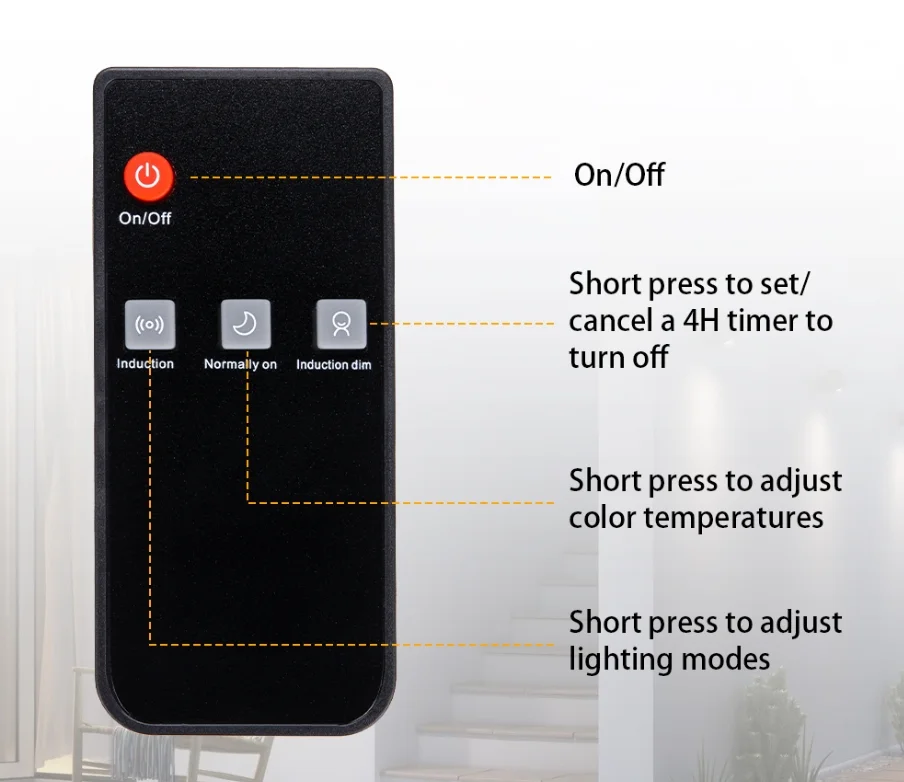 On/Off

Induction

Normally on

Induction dim

On/Off

Short press to set/ cancel a 4H timer to turn off

Short press to adjust color temperatures

Short press to adjust lighting modes