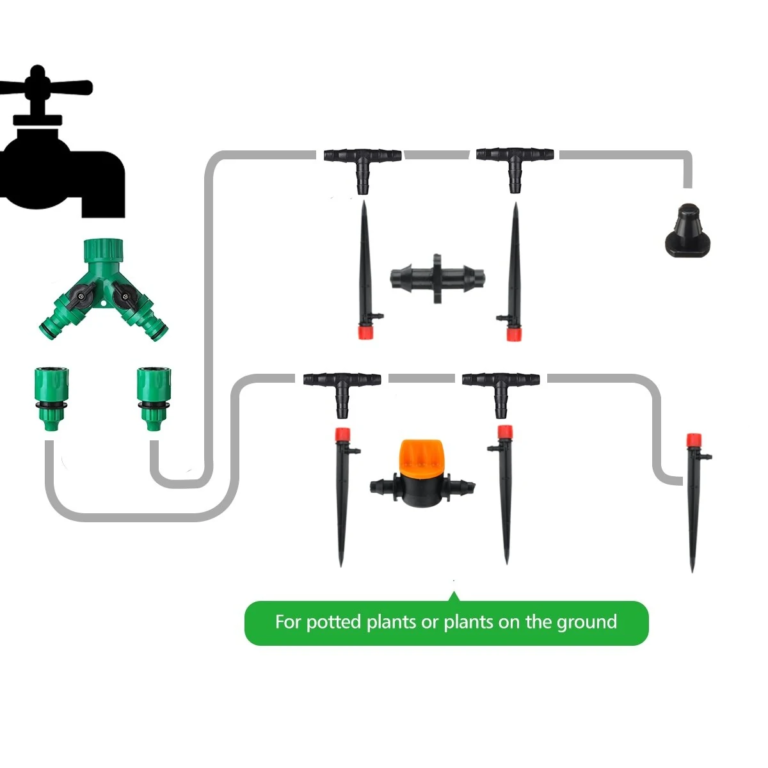 For potted plants or plants on the ground