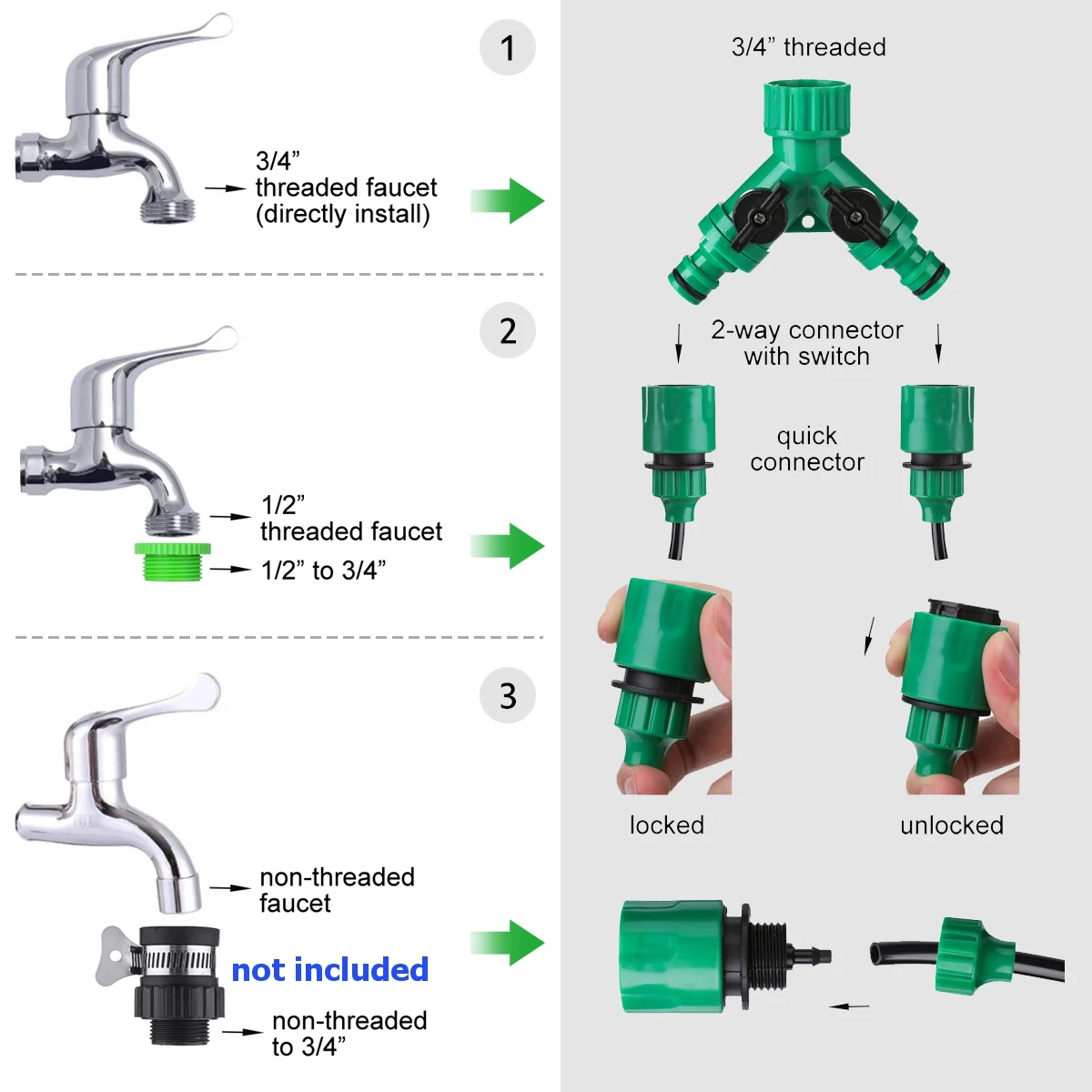 1

3/4”
threaded faucet
(directly install)

2

1/2”
threaded faucet

1/2” to 3/4”

3

non-threaded
faucet

not included

non-threaded
to 3/4”

3/4” threaded

2-way connector
with switch

quick
connector

locked

unlocked