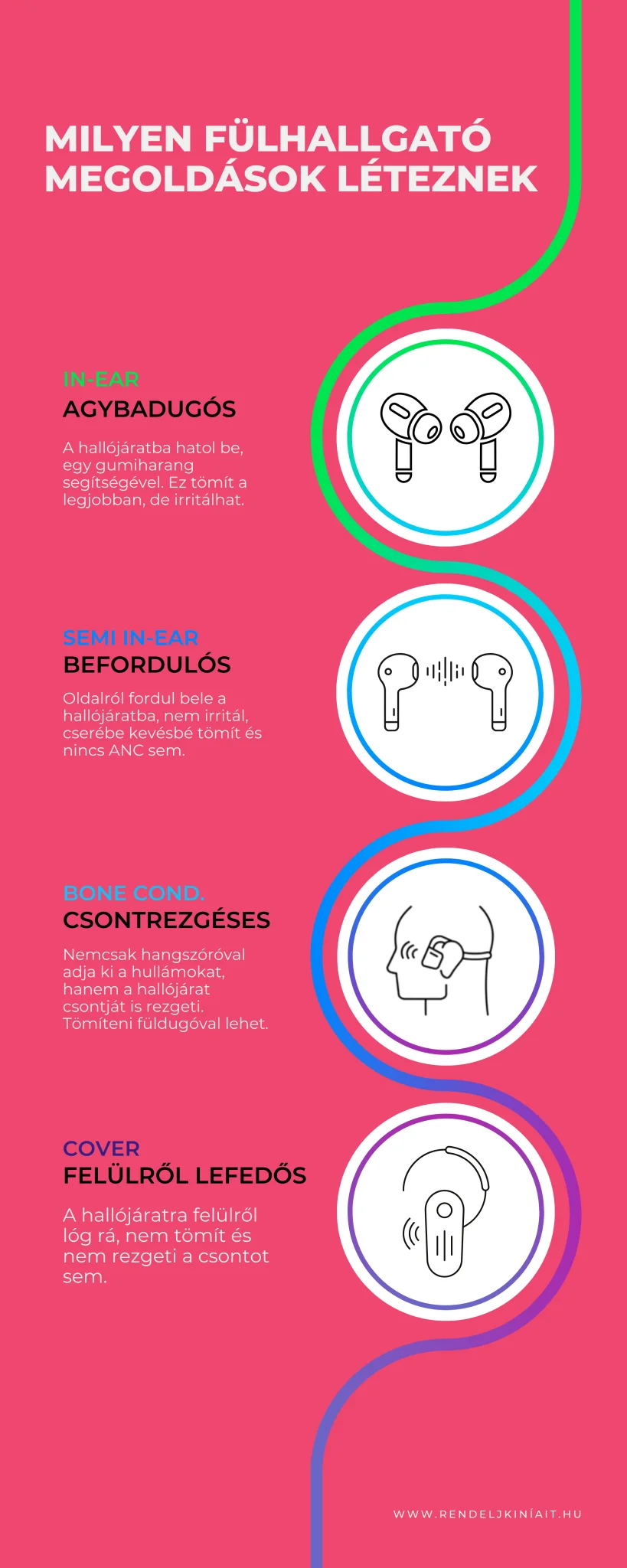 MILYEN FÜLHALLGATÓ MEGOLDÁSOK LÉTEZNEK

IN-EAR
AGYBADUGÓS

A hallójáratba hatol be, egy gumiharang segítségével. Ez tömít a legjobban, de irritálhat.

SEMI IN-EAR
BEFORDULÓS

Oldalról fordul bele a hallójáratba, nem irritál, cserébe kevésbé tömít és nincs ANC sem.

BONE COND.
CSONTREZGÉSES

Nemcsak hangszóróval adja ki a hullámokat, hanem a hallójárat csontját is rezgeti. Tömíteni füldugóval lehet.

COVER
FELÜLRŐL LEFEDŐS

A hallójáratra felülről lóg rá, nem tömít és nem rezgeti a csontot sem.

WWW.RENDELJKINÍAIT.HU