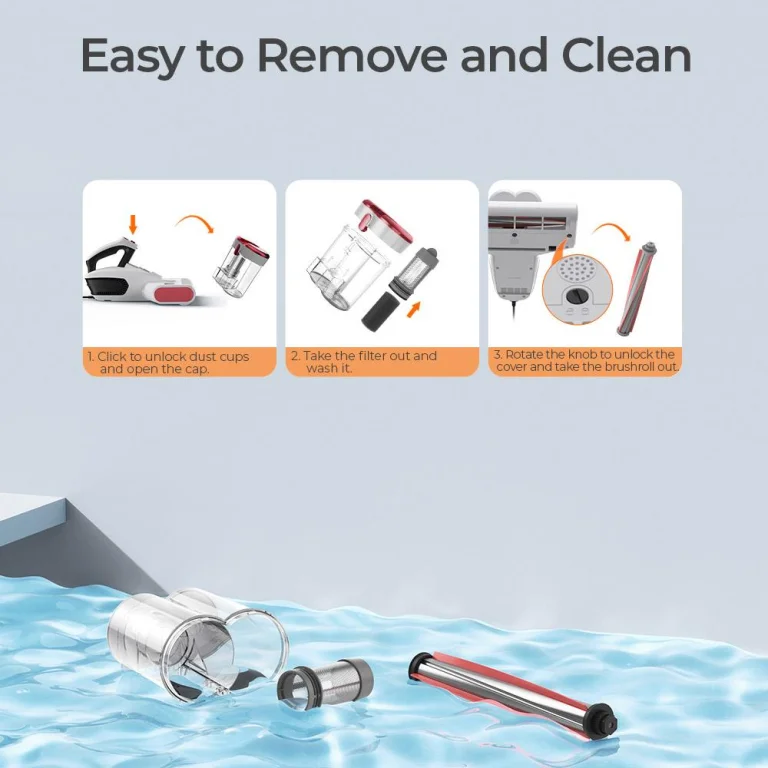 Easy to Remove and Clean

1. Click to unlock dust cups and open the cap.

2. Take the filter out and wash it.

3. Rotate the knob to unlock the cover and take the brushroll out.