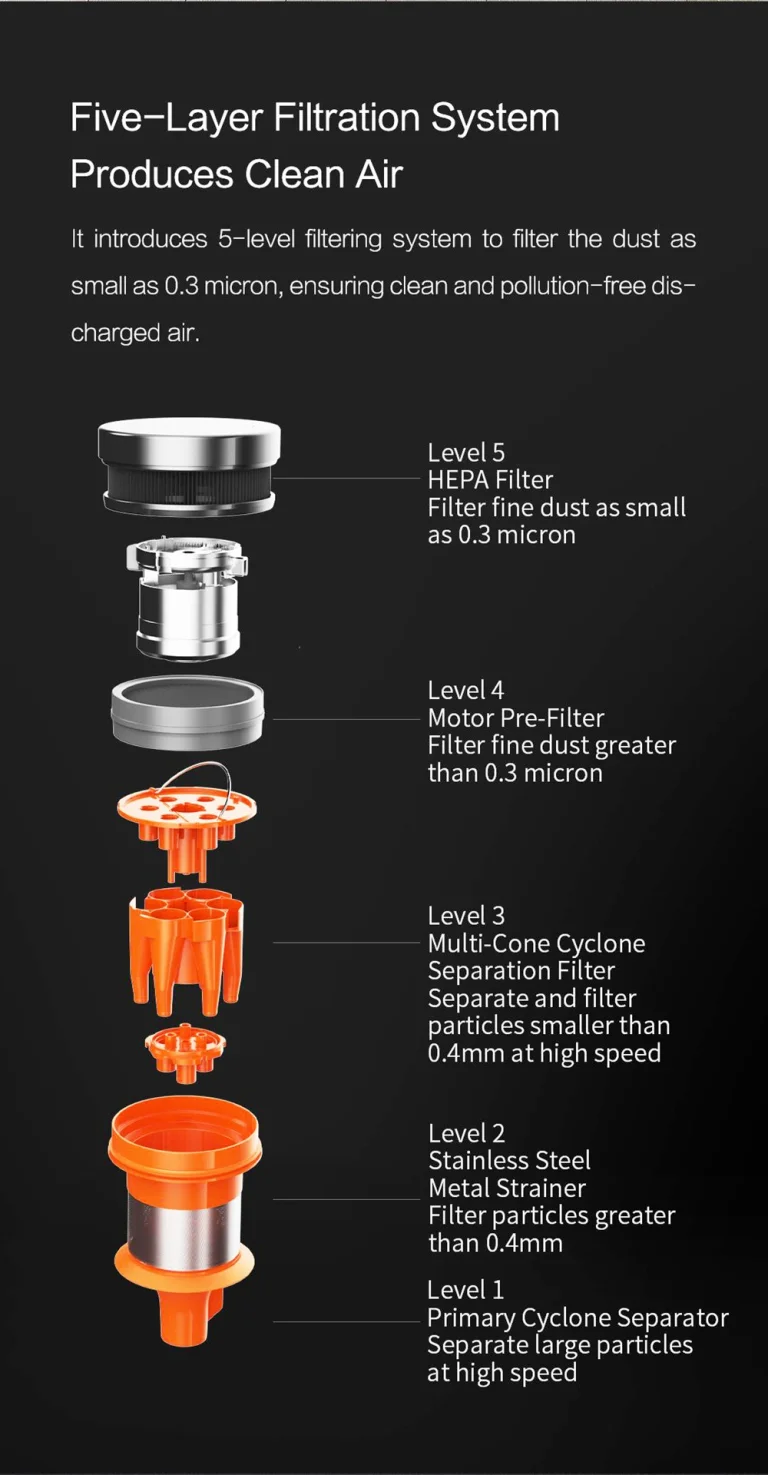 Five-Layer Filtration System Produces Clean Air

It introduces 5-level filtering system to filter the dust as small as 0.3 micron, ensuring clean and pollution-free discharged air.

Level 5
HEPA Filter
Filter fine dust as small as 0.3 micron

Level 4
Motor Pre-Filter
Filter fine dust greater than 0.3 micron

Level 3
Multi-Cone Cyclone Separation Filter
Separate and filter particles smaller than 0.4mm at high speed

Level 2
Stainless Steel Metal Strainer
Filter particles greater than 0.4mm

Level 1
Primary Cyclone Separator
Separate large particles at high speed