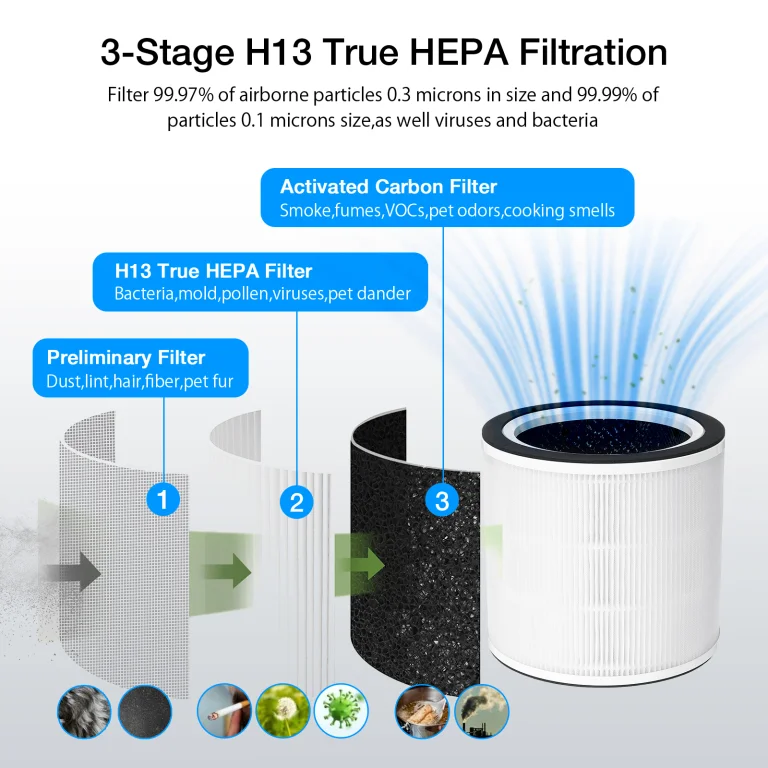 3-Stage H13 True HEPA Filtration

Filter 99.97% of airborne particles 0.3 microns in size and 99.99% of particles 0.1 microns size,as well viruses and bacteria

Activated Carbon Filter
Smoke,fumes,VOCs,pet odors,cooking smells

H13 True HEPA Filter
Bacteria,mold,pollen,viruses,pet dander

Preliminary Filter
Dust,lint,hair,fiber,pet fur

1

2

3