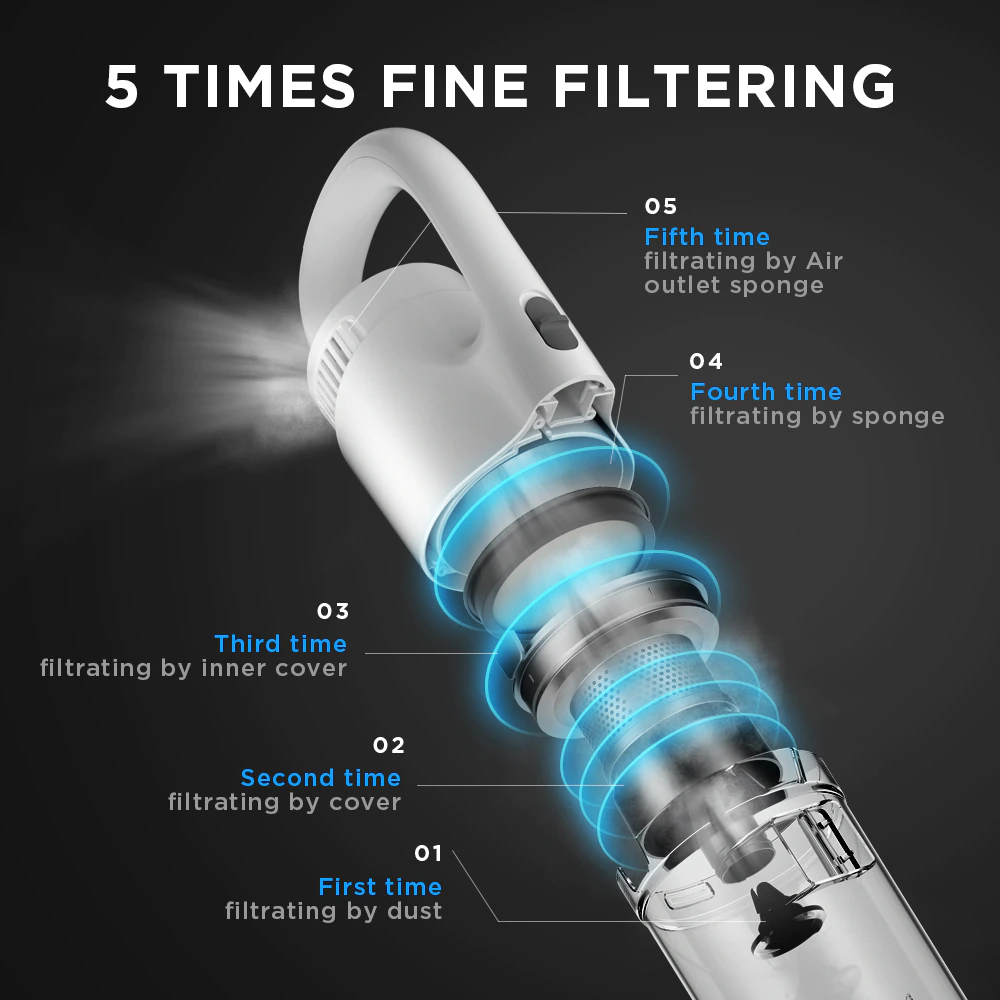 5 TIMES FINE FILTERING

05
Fifth time
filtrating by Air outlet sponge

04
Fourth time
filtrating by sponge

03
Third time
filtrating by inner cover

02
Second time
filtrating by cover

01
First time
filtrating by dust