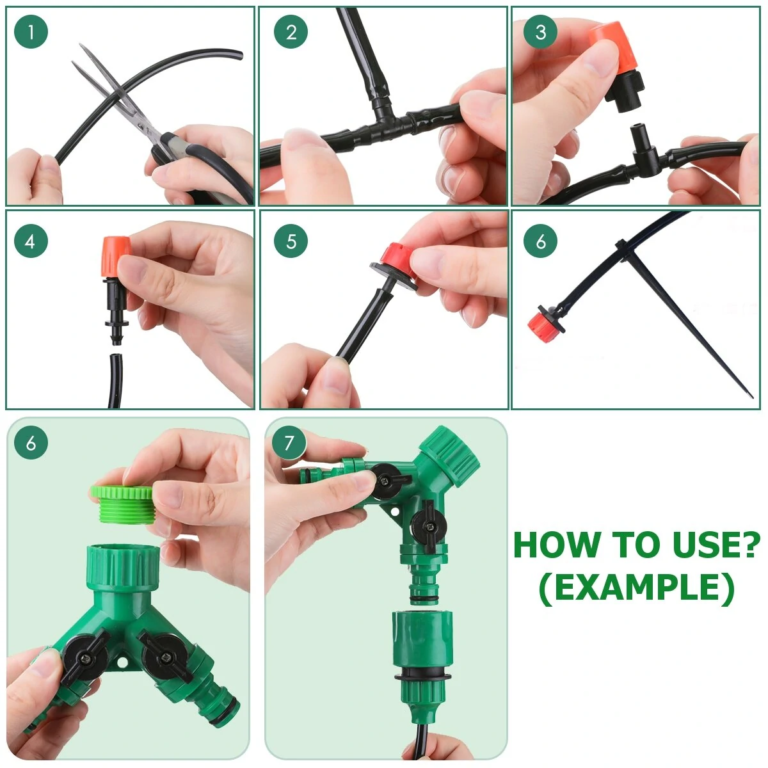 1

2

3

4

5

6

6

7

HOW TO USE?
(EXAMPLE)