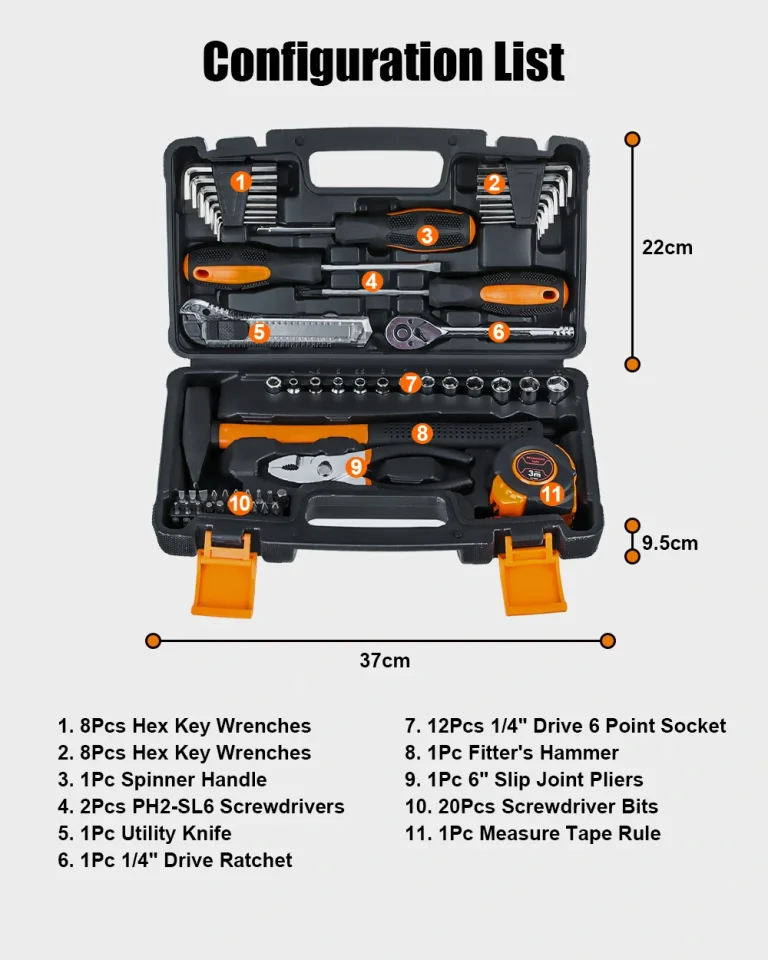 Configuration List

1
2
3
4
5
6
7
8
9
10
11
3m

22cm
9.5cm
37cm

1. 8Pcs Hex Key Wrenches
2. 8Pcs Hex Key Wrenches
3. 1Pc Spinner Handle
4. 2Pcs PH2-SL6 Screwdrivers
5. 1Pc Utility Knife
6. 1Pc 1/4" Drive Ratchet

7. 12Pcs 1/4" Drive 6 Point Socket
8. 1Pc Fitter's Hammer
9. 1Pc 6" Slip Joint Pliers
10. 20Pcs Screwdriver Bits
11. 1Pc Measure Tape Rule