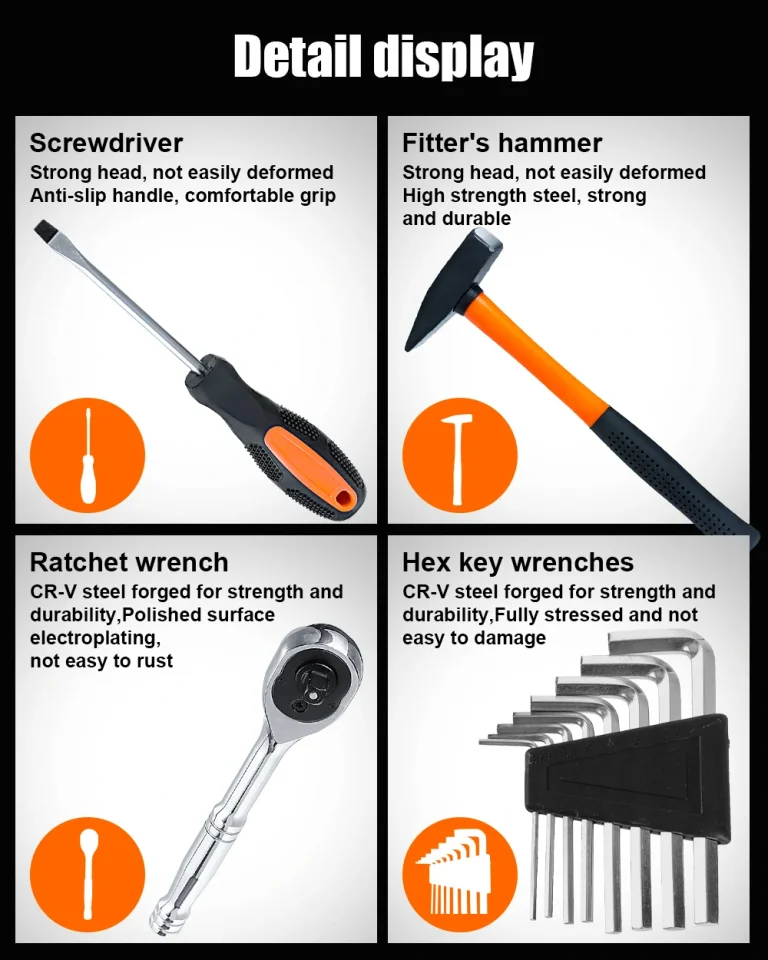 Detail display

Screwdriver
Strong head, not easily deformed
Anti-slip handle, comfortable grip

Fitter's hammer
Strong head, not easily deformed
High strength steel, strong and durable

Ratchet wrench
CR-V steel forged for strength and durability,Polished surface electroplating,
not easy to rust

Hex key wrenches
CR-V steel forged for strength and durability,Fully stressed and not easy to damage